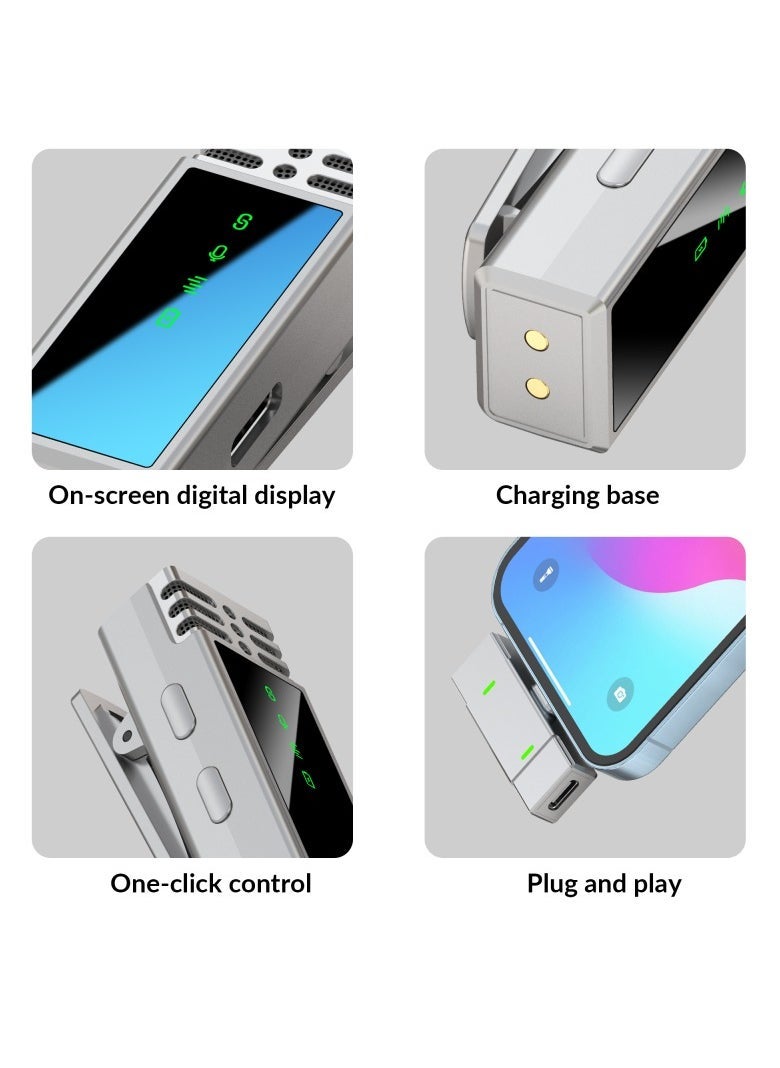 On-screen digital display

Charging base

One-click control

Plug and play