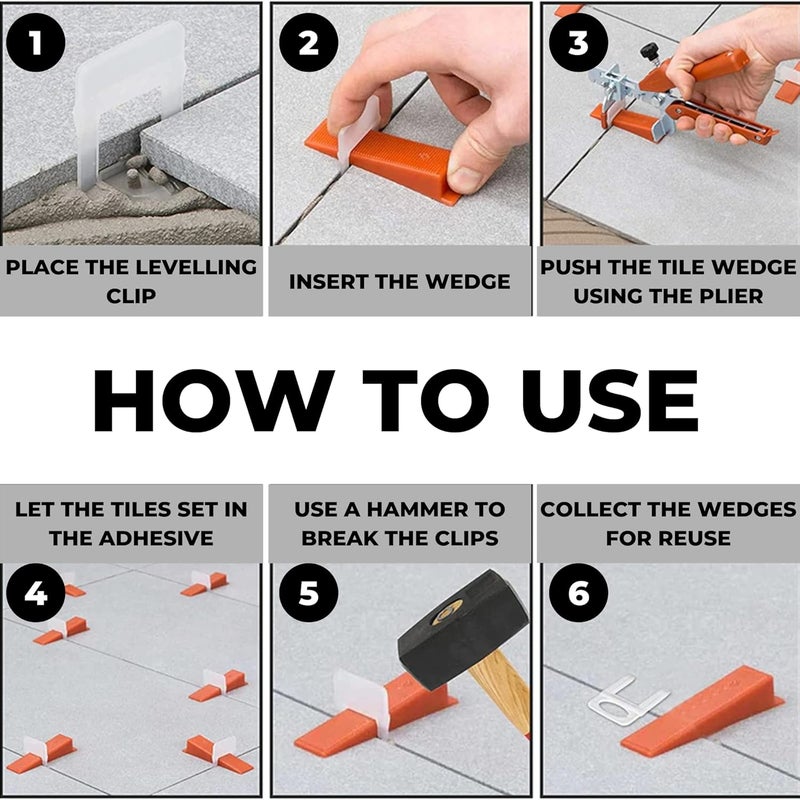 1
PLACE THE LEVELLING CLIP

2
INSERT THE WEDGE

3
PUSH THE TILE WEDGE USING THE PLIER

HOW TO USE

LET THE TILES SET IN THE ADHESIVE
4

USE A HAMMER TO BREAK THE CLIPS
5

COLLECT THE WEDGES FOR REUSE
6