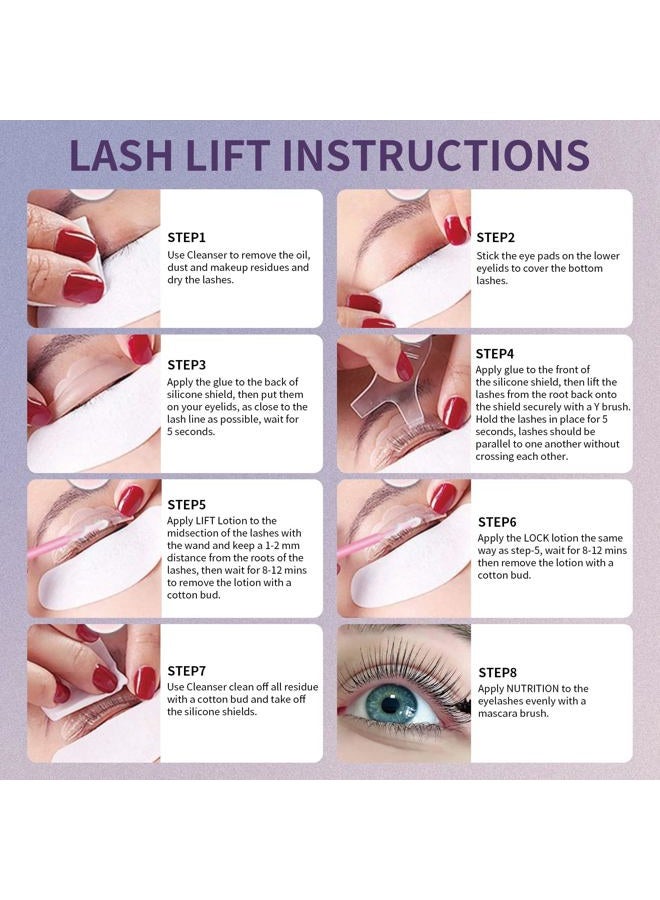 LASH LIFT INSTRUCTIONS

STEP1
Use Cleanser to remove the oil, dust and makeup residues and dry the lashes.

STEP2
Stick the eye pads on the lower eyelids to cover the bottom lashes.

STEP3
Apply the glue to the back of silicone shield, then put them on your eyelids, as close to the lash line as possible, wait for 5 seconds.

STEP4
Apply glue to the front of the silicone shield, then lift the lashes from the root back onto the shield securely with a Y brush. Hold the lashes in place for 5 seconds, lashes should be parallel to one another without crossing each other.

STEP5
Apply LIFT Lotion to the midsection of the lashes with the wand and keep a 1-2 mm distance from the roots of the lashes, then wait for 8-12 mins to remove the lotion with a cotton bud.

STEP6
Apply the LOCK lotion the same way as step-5, wait for 8-12 mins then remove the lotion with a cotton bud.

STEP7
Use Cleanser clean off all residue with a cotton bud and take off the silicone shields.

STEP8
Apply NUTRITION to the eyelashes evenly with a mascara brush.