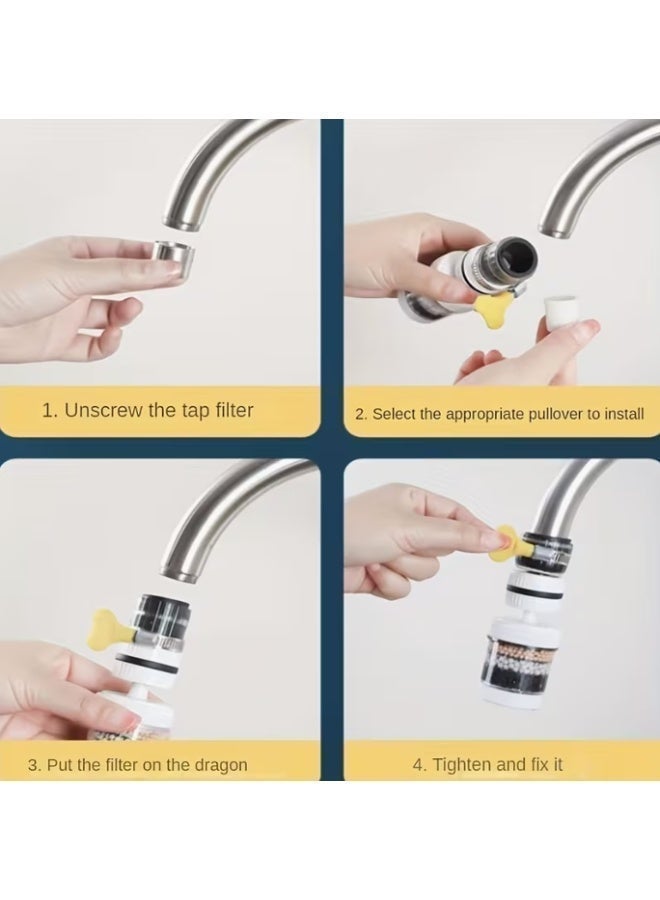 1. Unscrew the tap filter

2. Select the appropriate pullover to install

3. Put the filter on the dragon

4. Tighten and fix it