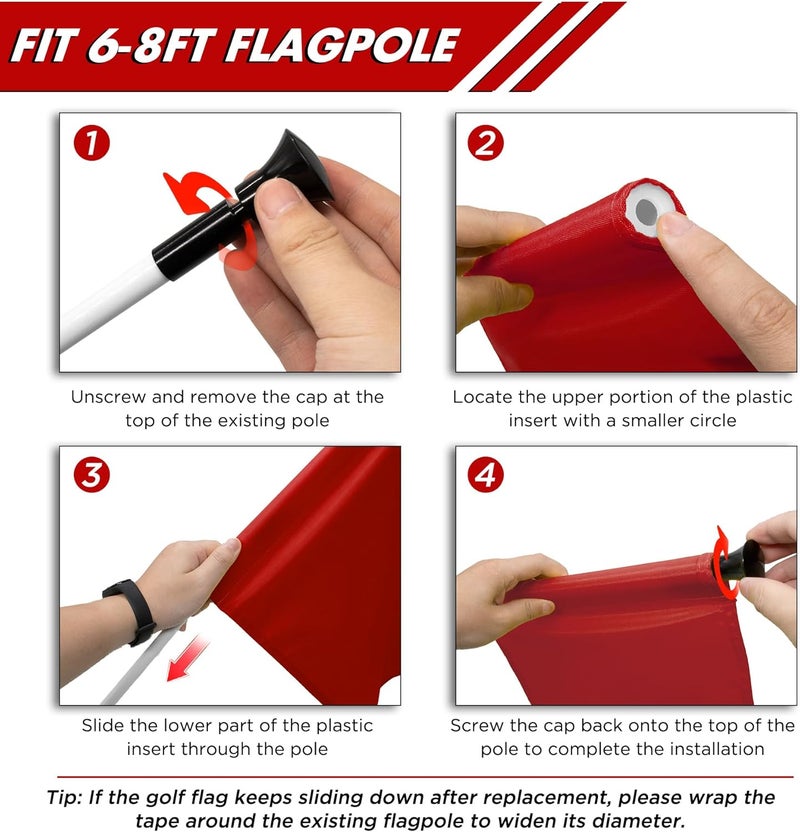 FIT 6-8FT FLAGPOLE

1

Unscrew and remove the cap at the top of the existing pole

2

Locate the upper portion of the plastic insert with a smaller circle

3

Slide the lower part of the plastic insert through the pole

4

Screw the cap back onto the top of the pole to complete the installation

Tip: If the golf flag keeps sliding down after replacement, please wrap the tape around the existing flagpole to widen its diameter.