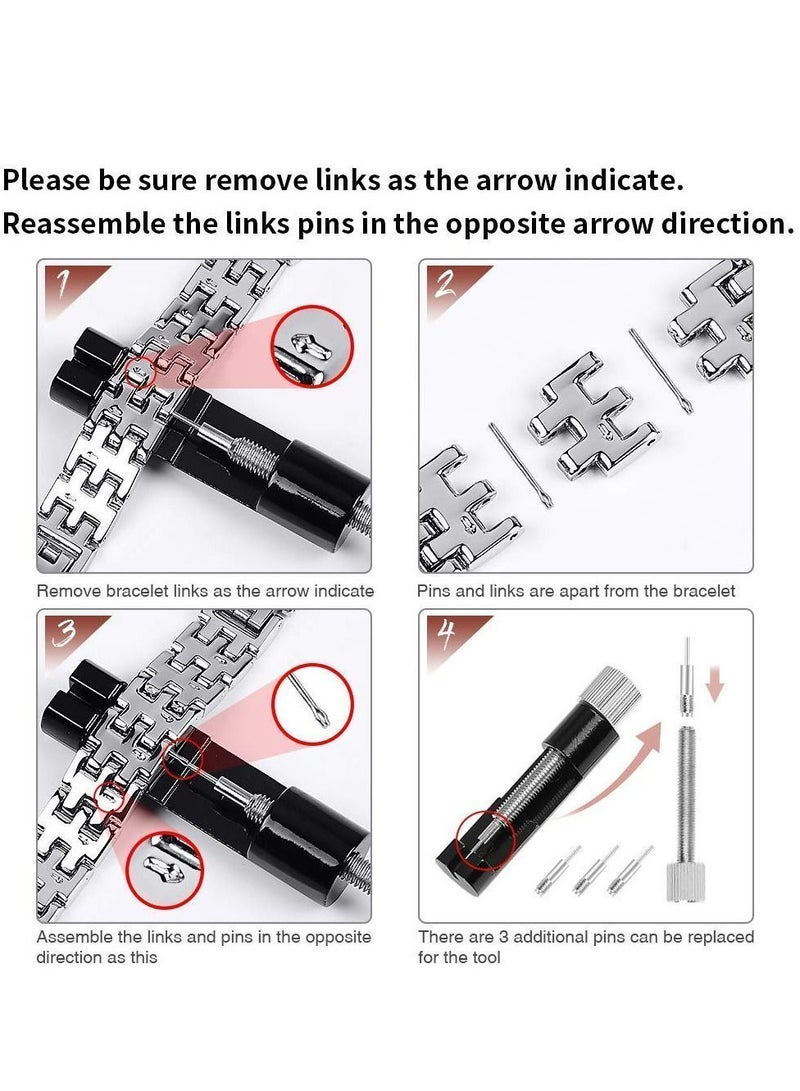 Please be sure remove links as the arrow indicate.
Reassemble the links pins in the opposite arrow direction.

1

Remove bracelet links as the arrow indicate

2

Pins and links are apart from the bracelet

3

Assemble the links and pins in the opposite direction as this

4

There are 3 additional pins can be replaced for the tool