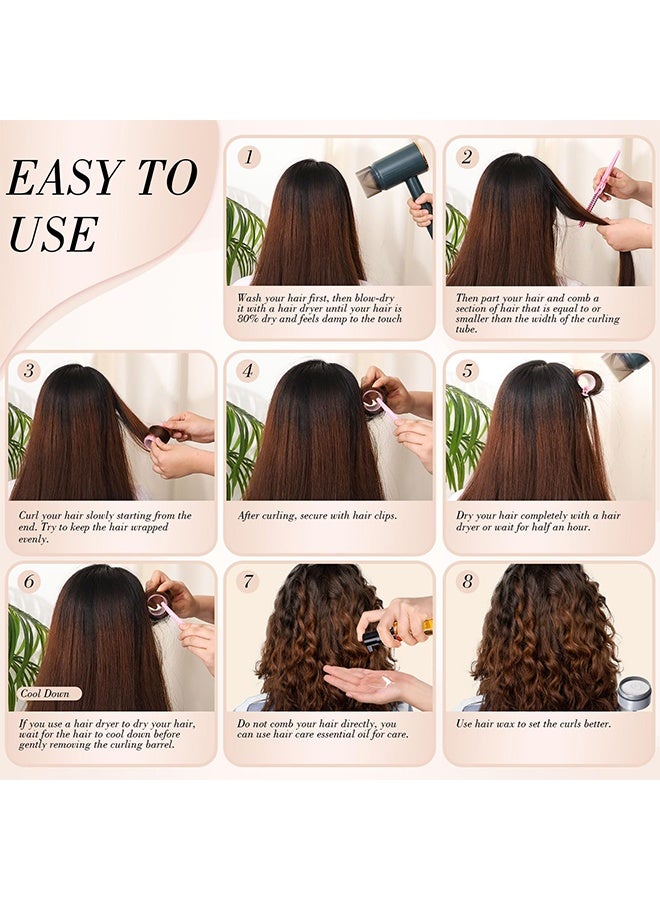 EASY TO USE

1

Wash your hair first, then blow-dry it with a hair dryer until your hair is 80% dry and feels damp to the touch

2

Then part your hair and comb a section of hair that is equal to or smaller than the width of the curling tube.

3

Curl your hair slowly starting from the end. Try to keep the hair wrapped evenly.

4

After curling, secure with hair clips.

5

Dry your hair completely with a hair dryer or wait for half an hour.

6

Cool Down

If you use a hair dryer to dry your hair, wait for the hair to cool down before gently removing the curling barrel.

7

Do not comb your hair directly, you can use hair care essential oil for care.

8

Use hair wax to set the curls better.