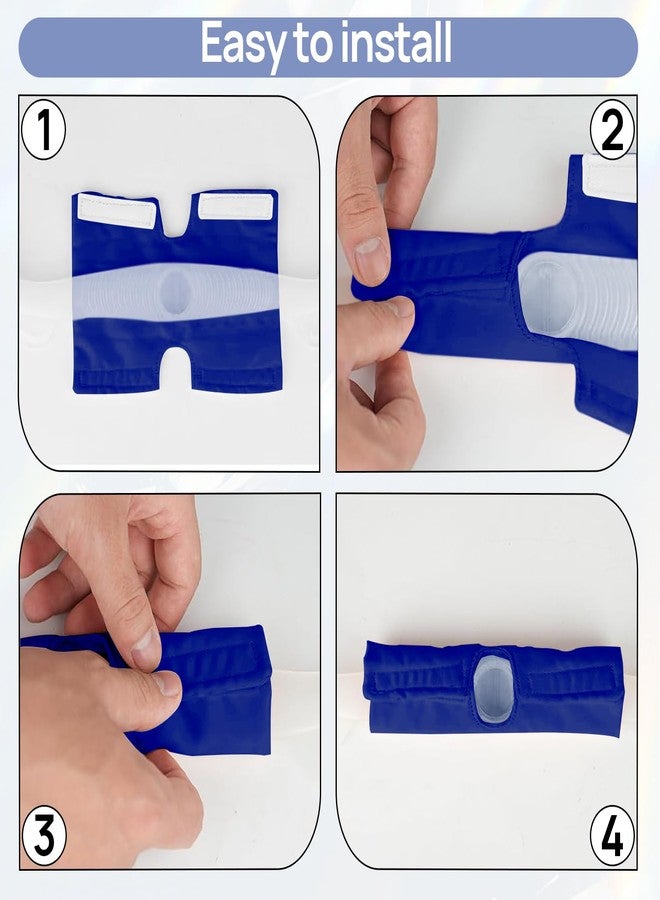 Easy to install

1

2

3

4