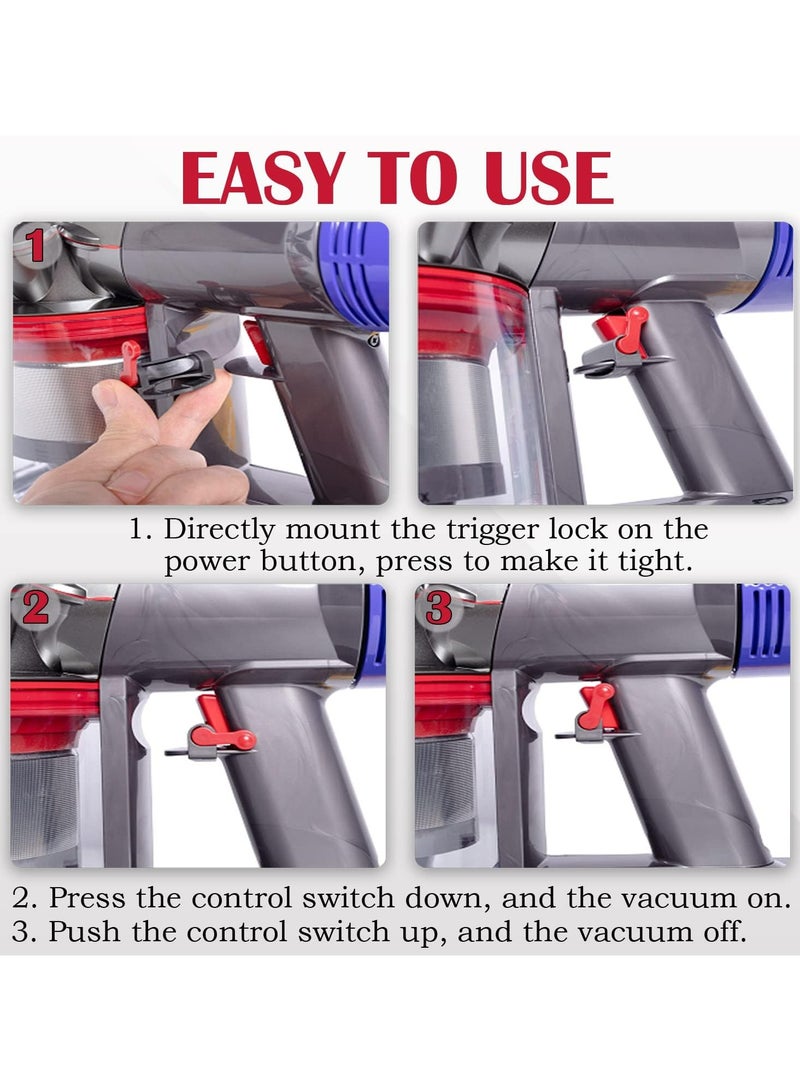 EASY TO USE

1

1. Directly mount the trigger lock on the power button, press to make it tight.

2

3

2. Press the control switch down, and the vacuum on.
3. Push the control switch up, and the vacuum off.