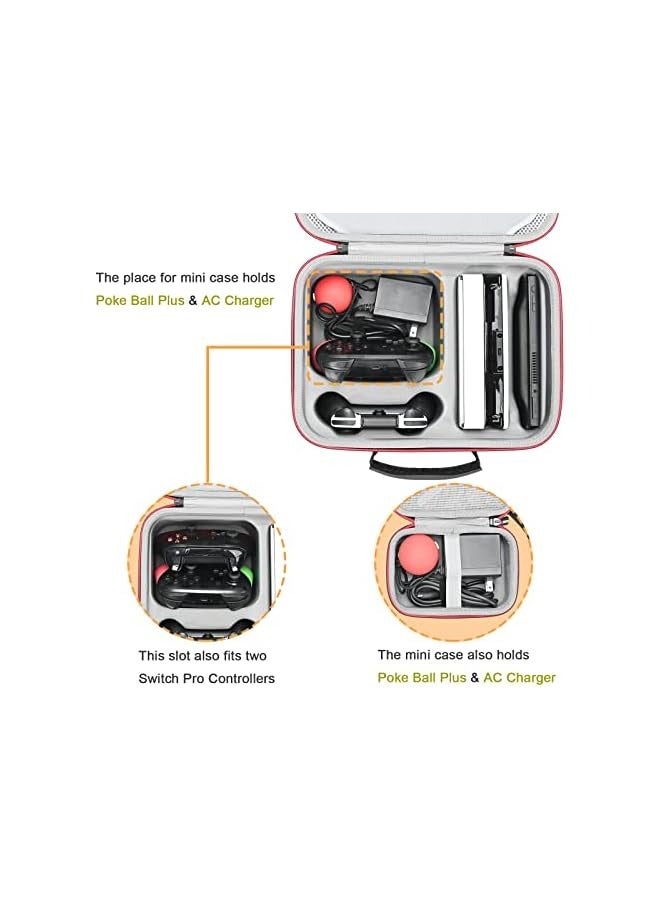 The place for mini case holds
Poke Ball Plus & AC Charger

This slot also fits two
Switch Pro Controllers

The mini case also holds
Poke Ball Plus & AC Charger