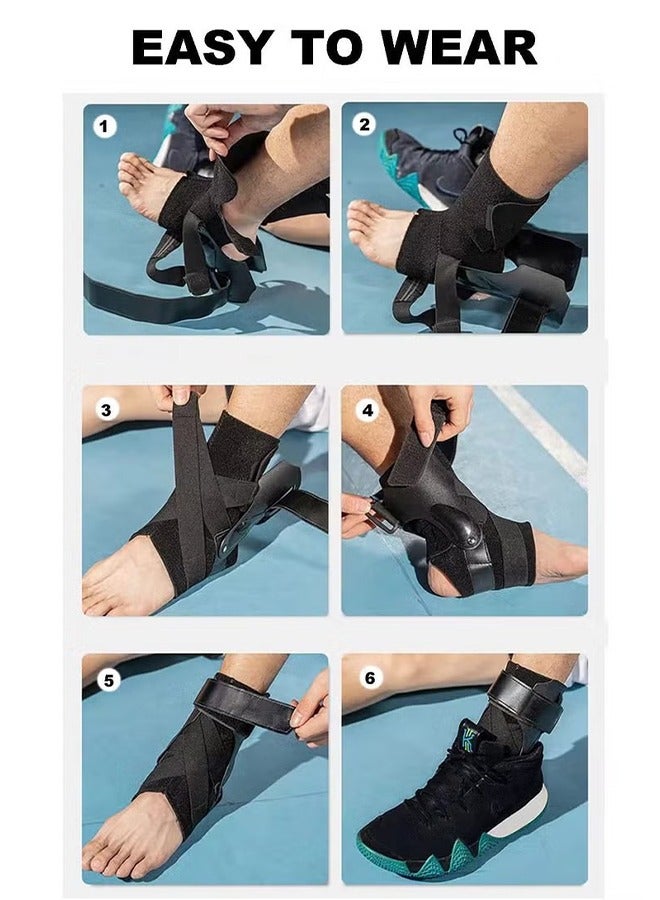 EASY TO WEAR

1

2

3

4

5

6