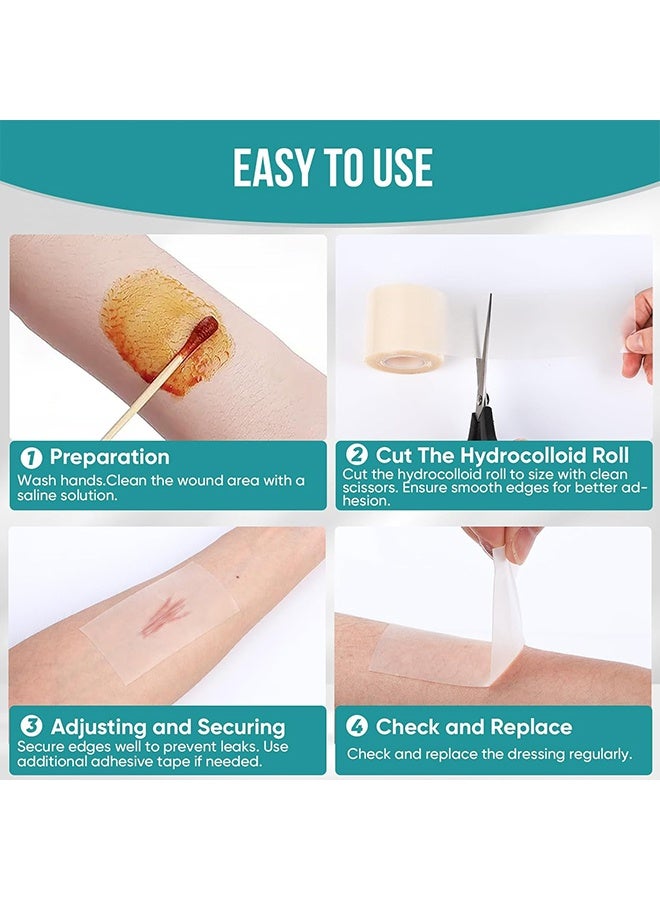 EASY TO USE

1 Preparation
Wash hands.Clean the wound area with a saline solution.

2 Cut The Hydrocolloid Roll
Cut the hydrocolloid roll to size with clean scissors. Ensure smooth edges for better adhesion.

3 Adjusting and Securing
Secure edges well to prevent leaks. Use additional adhesive tape if needed.

4 Check and Replace
Check and replace the dressing regularly.