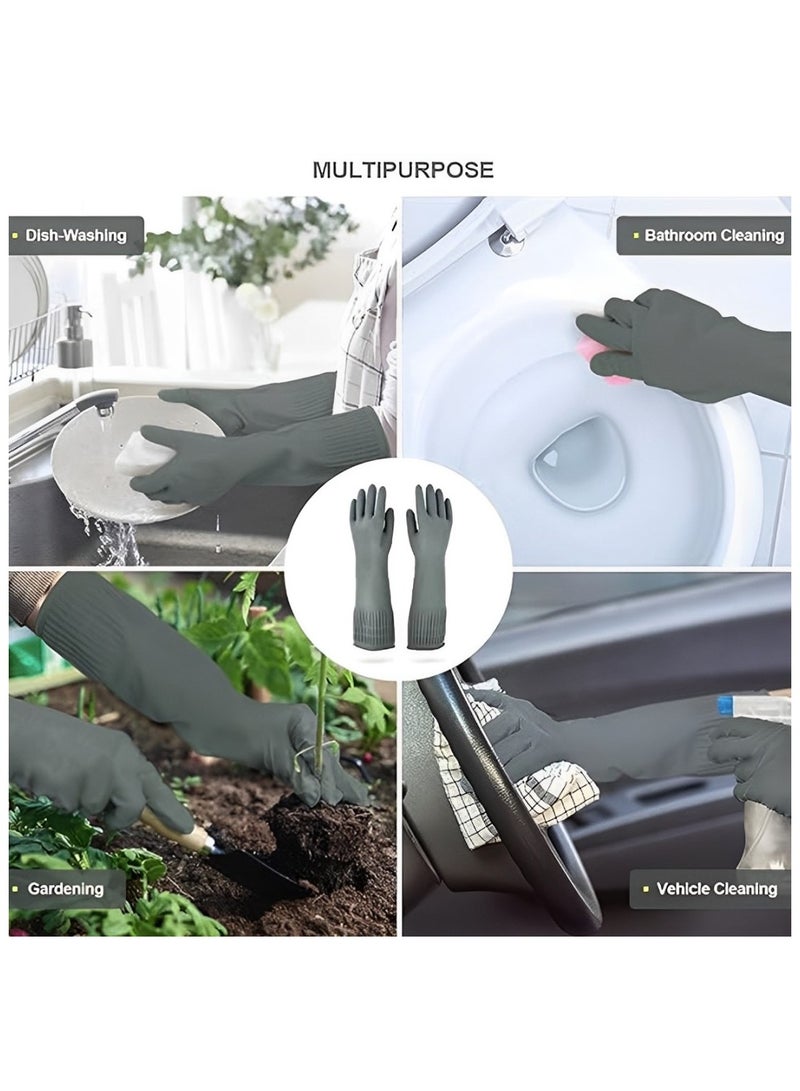 MULTIPURPOSE

Dish-Washing

Bathroom Cleaning

Gardening

Vehicle Cleaning