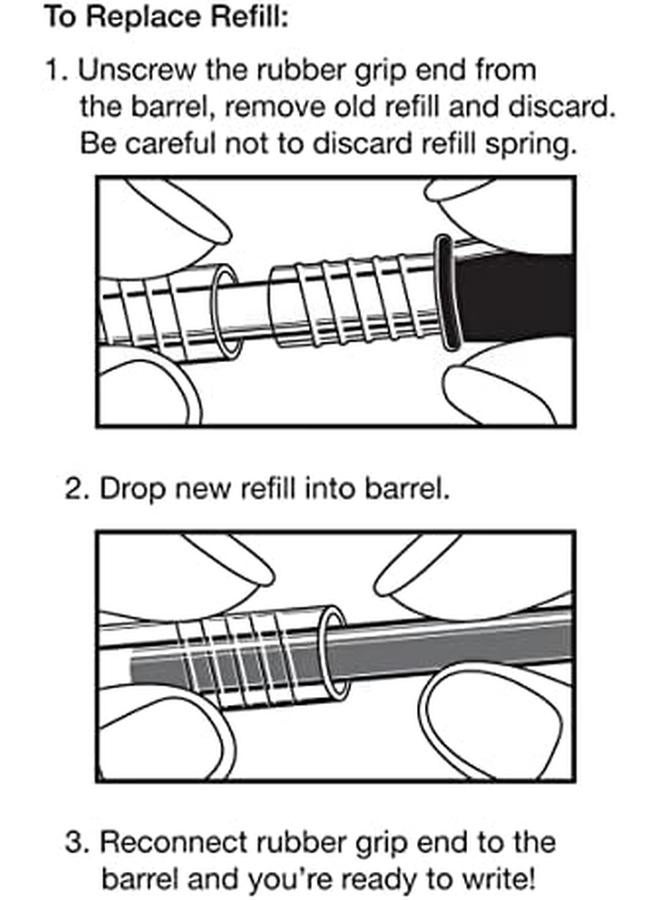 To Replace Refill:

1. Unscrew the rubber grip end from the barrel, remove old refill and discard. Be careful not to discard refill spring.

2. Drop new refill into barrel.

3. Reconnect rubber grip end to the barrel and you're ready to write!