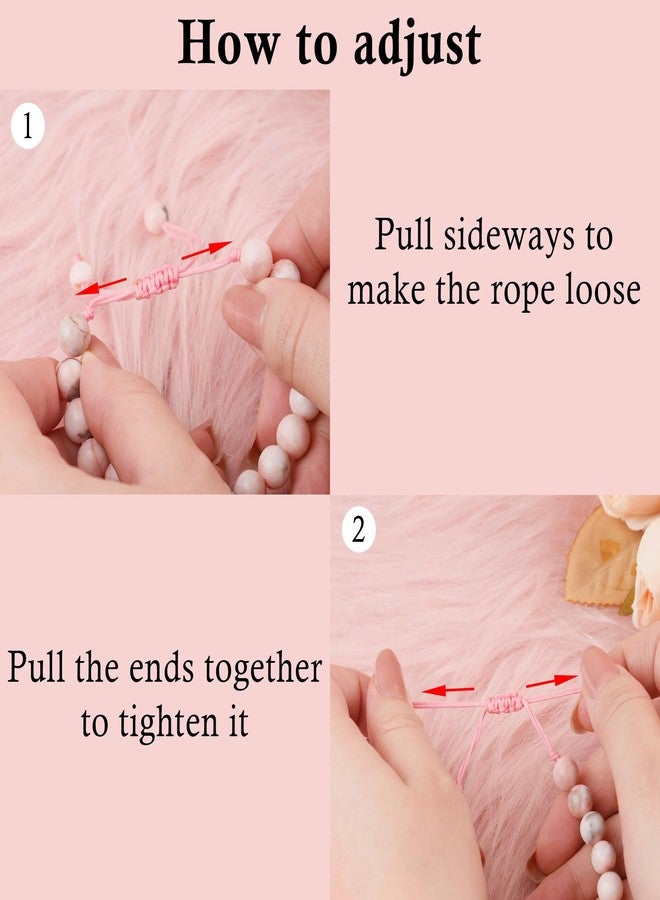 How to adjust

1

Pull sideways to make the rope loose

2

Pull the ends together to tighten it