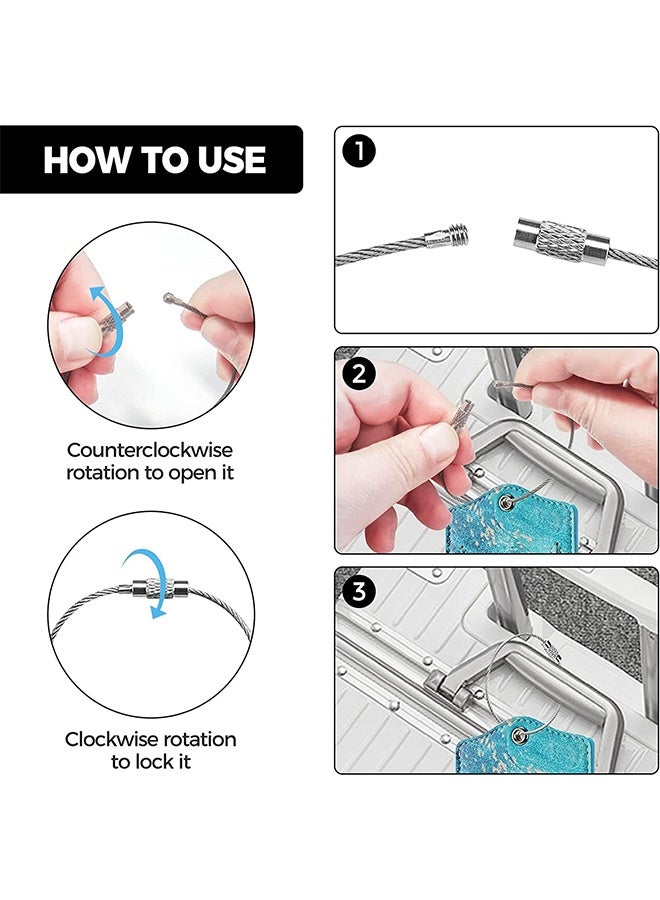 HOW TO USE

Counterclockwise rotation to open it

Clockwise rotation to lock it

1

2

3