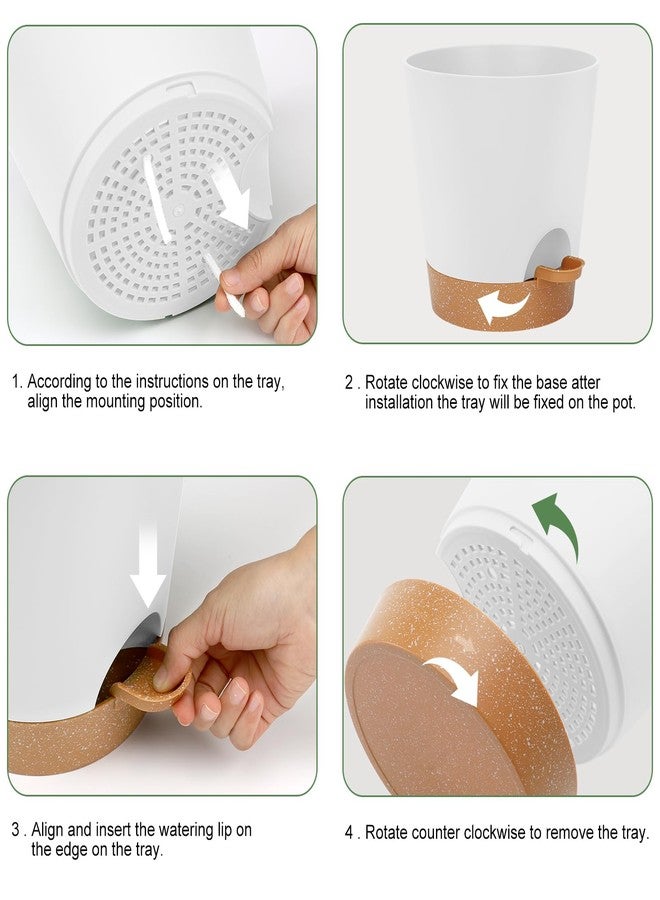 1. According to the instructions on the tray, align the mounting position.

2 . Rotate clockwise to fix the base atter installation the tray will be fixed on the pot.

3 . Align and insert the watering lip on the edge on the tray.

4 . Rotate counter clockwise to remove the tray.