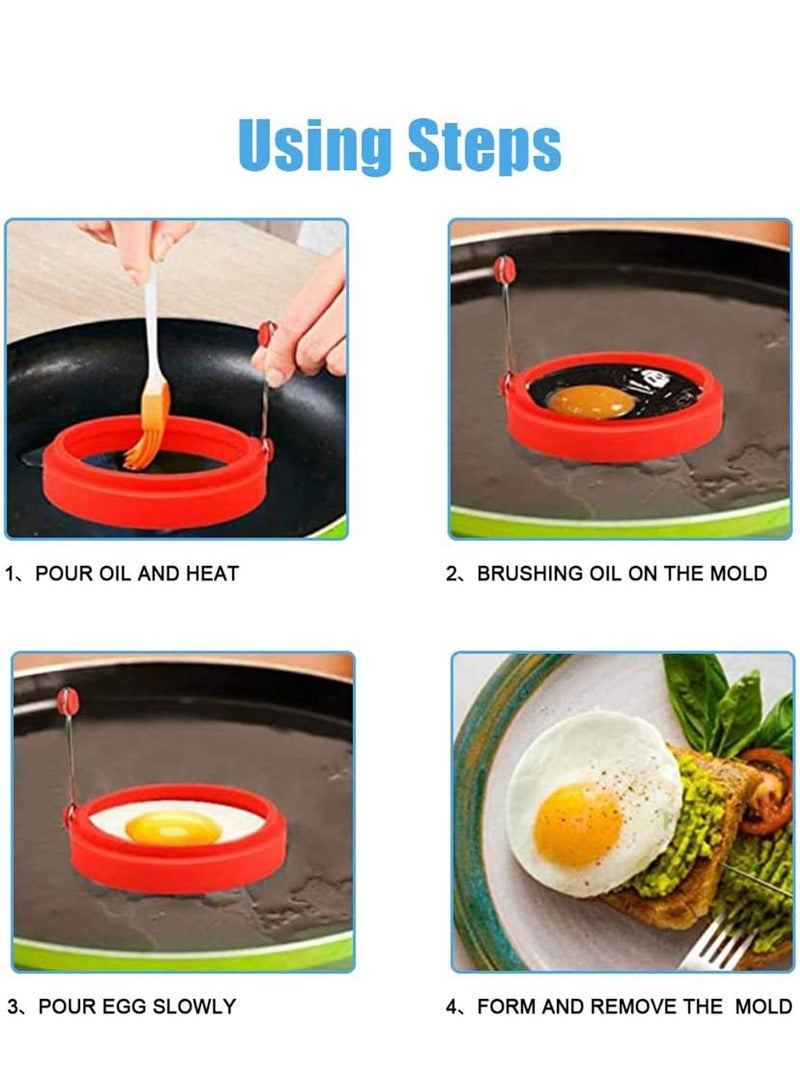 Using Steps

1、POUR OIL AND HEAT

2、BRUSHING OIL ON THE MOLD

3、POUR EGG SLOWLY

4、FORM AND REMOVE THE MOLD