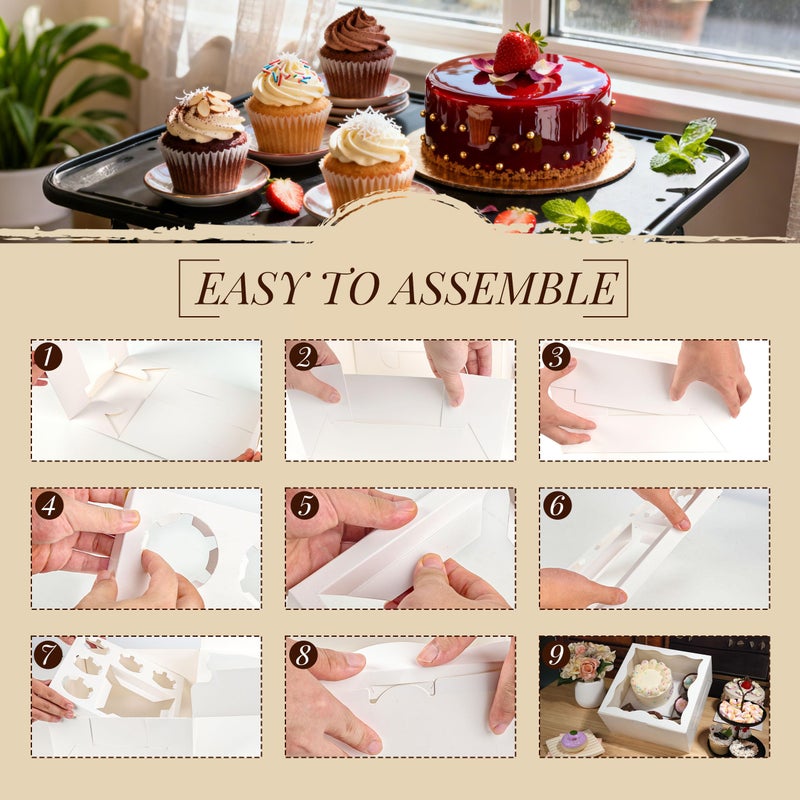 EASY TO ASSEMBLE

1

2

3

4

5

6

7

8

9