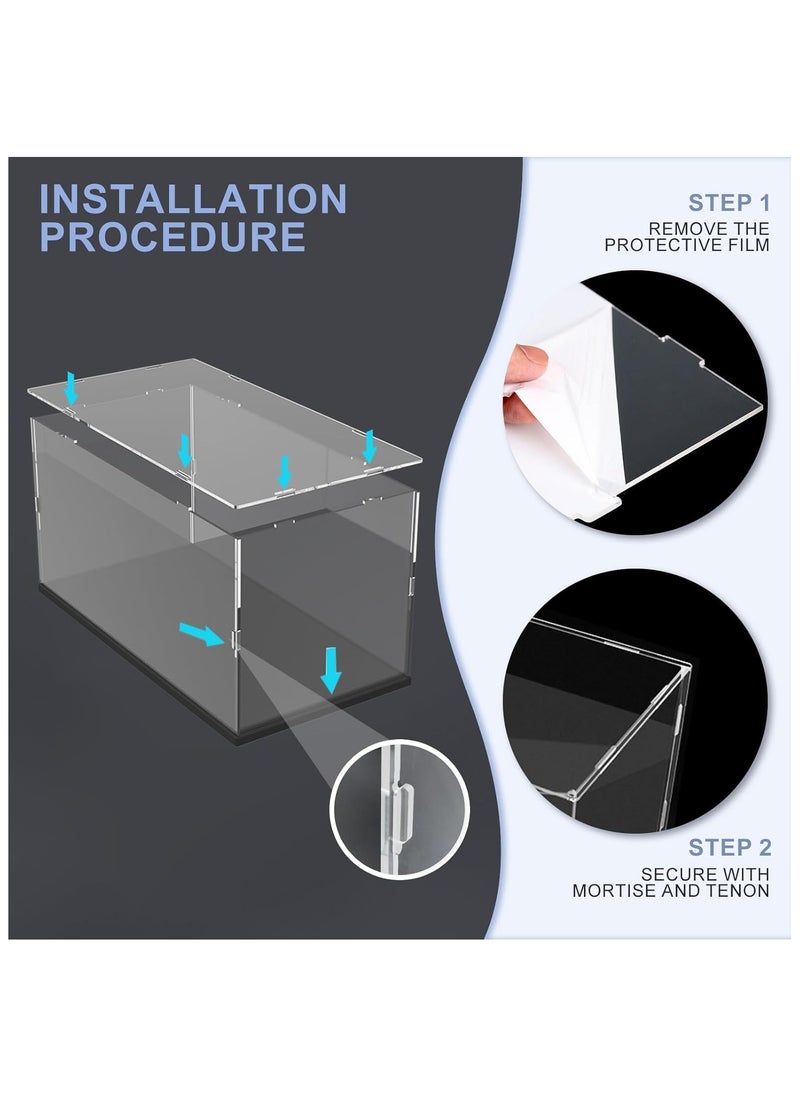 INSTALLATION PROCEDURE

STEP 1
REMOVE THE PROTECTIVE FILM

STEP 2
SECURE WITH MORTISE AND TENON