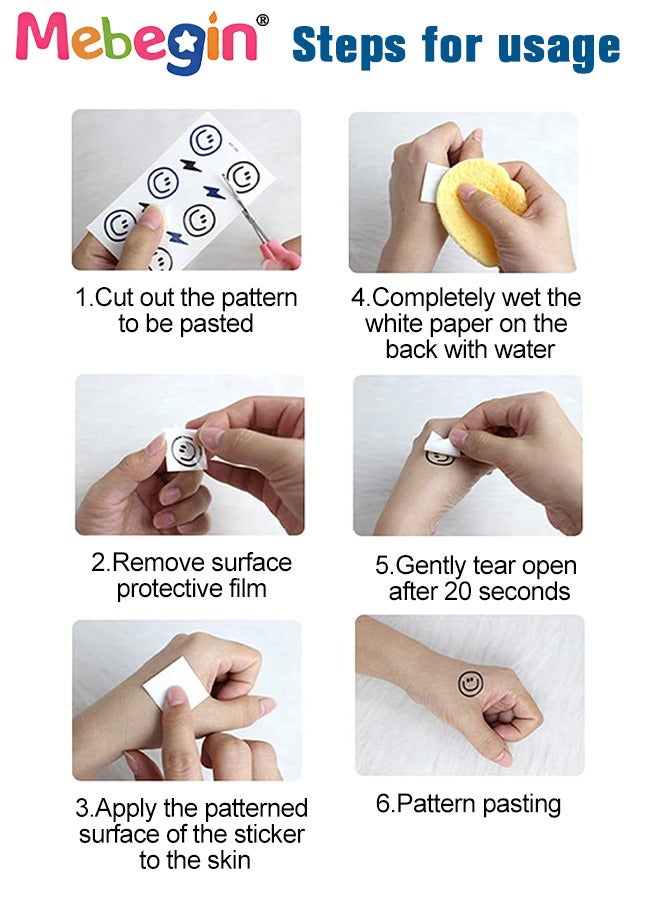 Mebegin® Steps for usage

1.Cut out the pattern to be pasted

2.Remove surface protective film

3.Apply the patterned surface of the sticker to the skin

4.Completely wet the white paper on the back with water

5.Gently tear open after 20 seconds

6.Pattern pasting