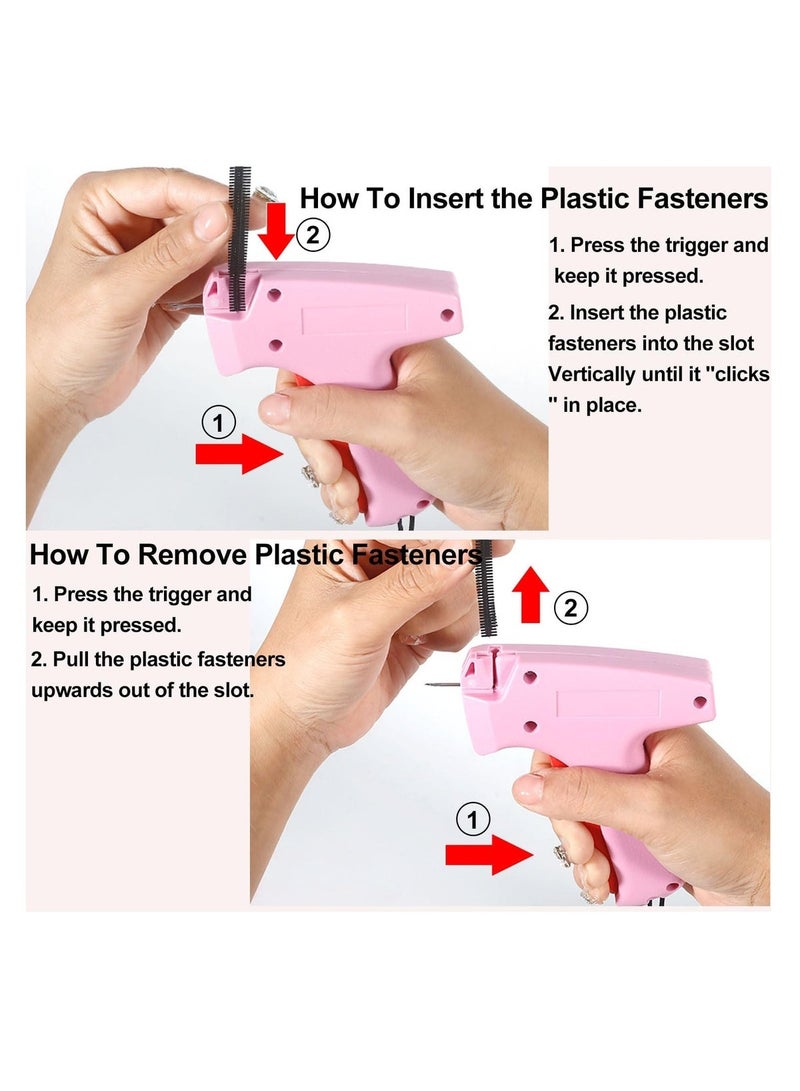 How To Insert the Plastic Fasteners

② 

1. Press the trigger and keep it pressed.

2. Insert the plastic fasteners into the slot Vertically until it "clicks " in place.

①

How To Remove Plastic Fasteners

1. Press the trigger and keep it pressed.

2. Pull the plastic fasteners upwards out of the slot.

②

①