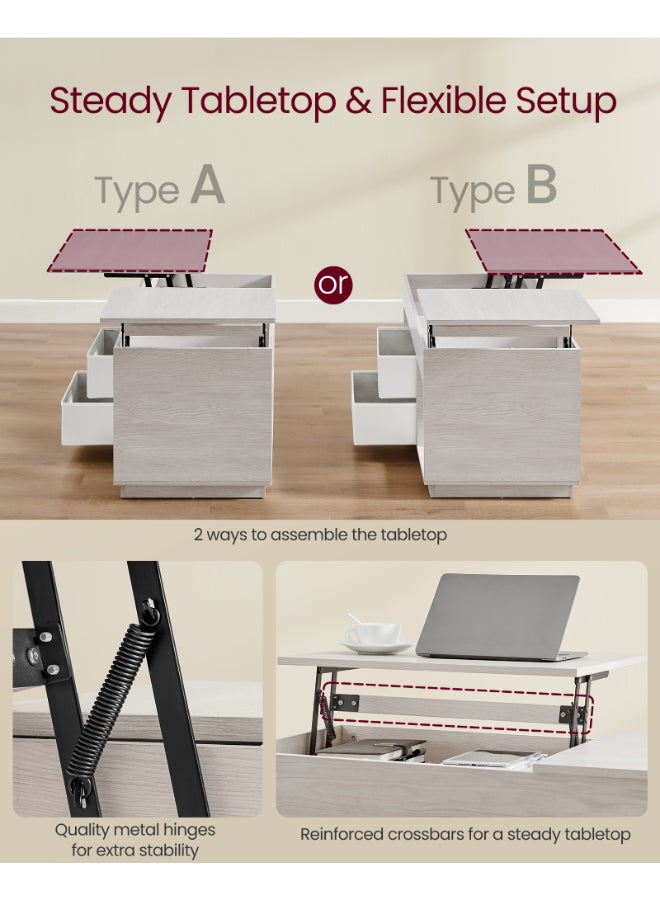 Steady Tabletop & Flexible Setup

Type A

or

Type B

2 ways to assemble the tabletop

Quality metal hinges for extra stability

Reinforced crossbars for a steady tabletop