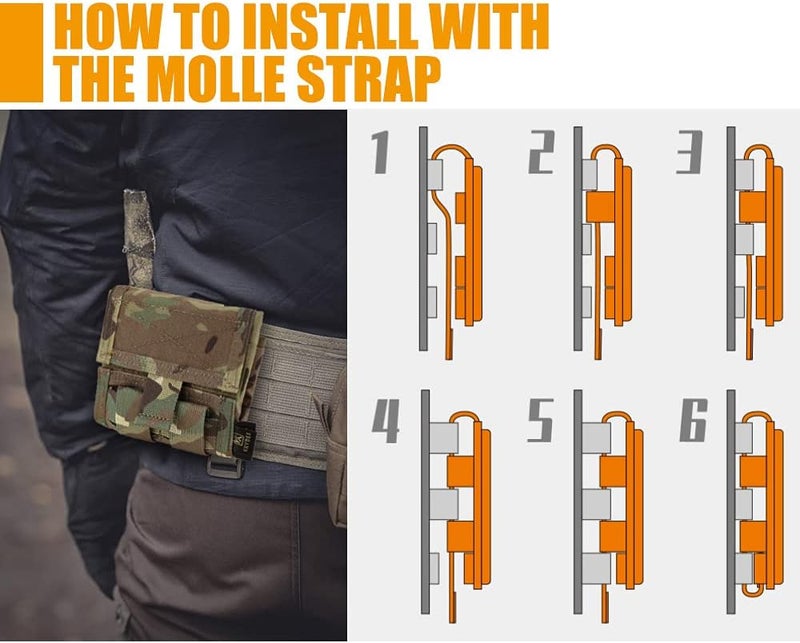 HOW TO INSTALL WITH THE MOLLE STRAP

1

2

3

4

5

6