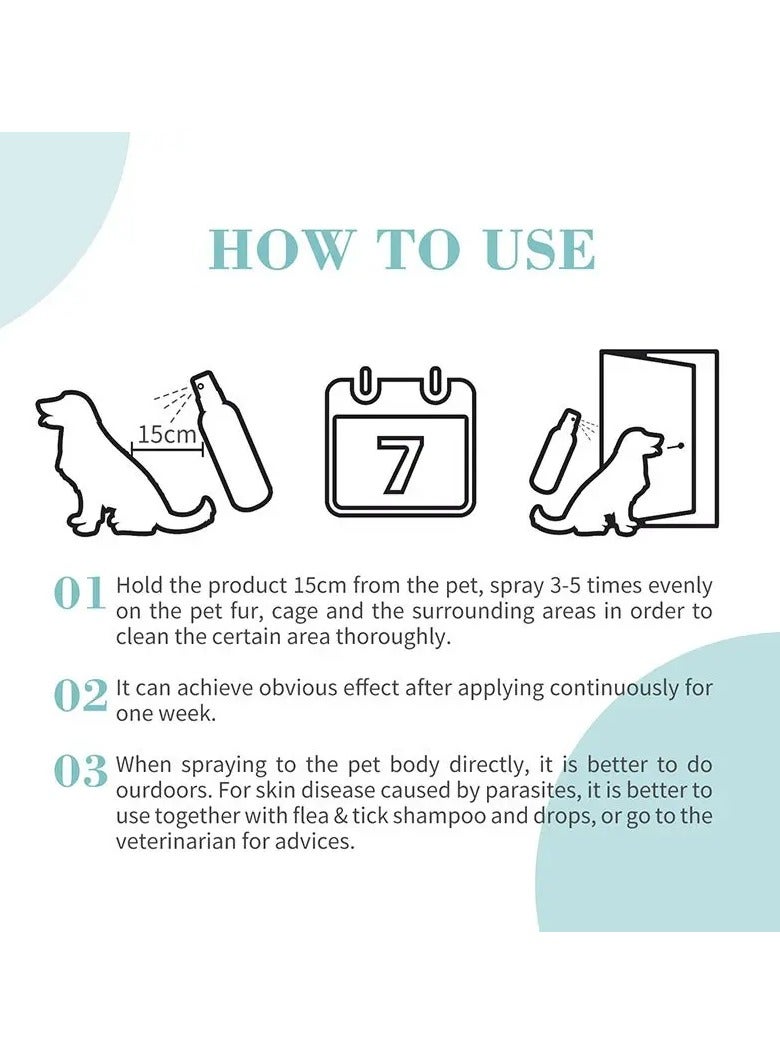 HOW TO USE

15cm

7

01 Hold the product 15cm from the pet, spray 3-5 times evenly on the pet fur, cage and the surrounding areas in order to clean the certain area thoroughly.

02 It can achieve obvious effect after applying continuously for one week.

03 When spraying to the pet body directly, it is better to do ourdoors. For skin disease caused by parasites, it is better to use together with flea & tick shampoo and drops, or go to the veterinarian for advices.