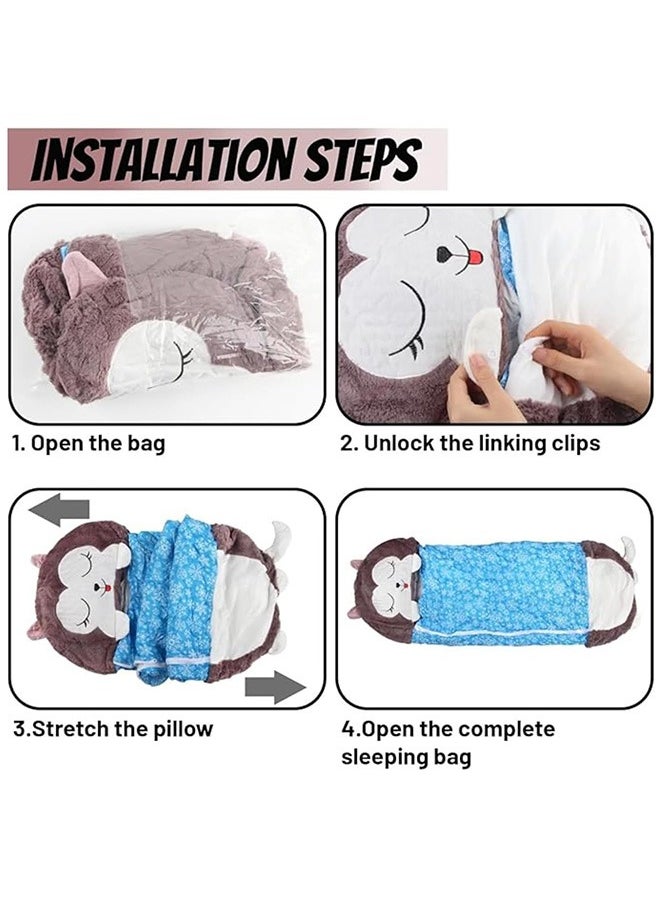 INSTALLATION STEPS

1. Open the bag

2. Unlock the linking clips

3.Stretch the pillow

4.Open the complete sleeping bag