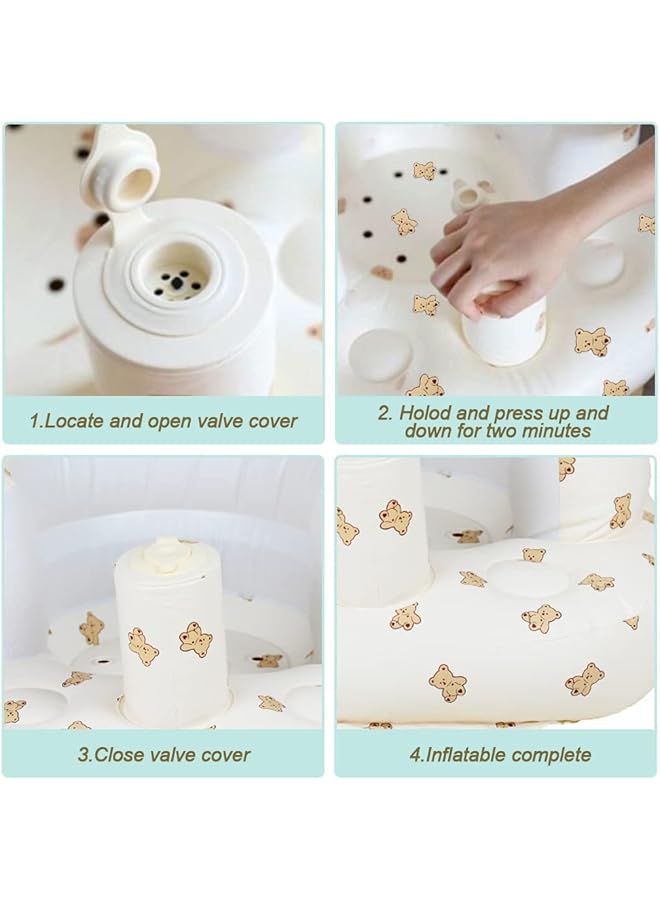 1.Locate and open valve cover

2. Holod and press up and down for two minutes

3.Close valve cover

4.Inflatable complete