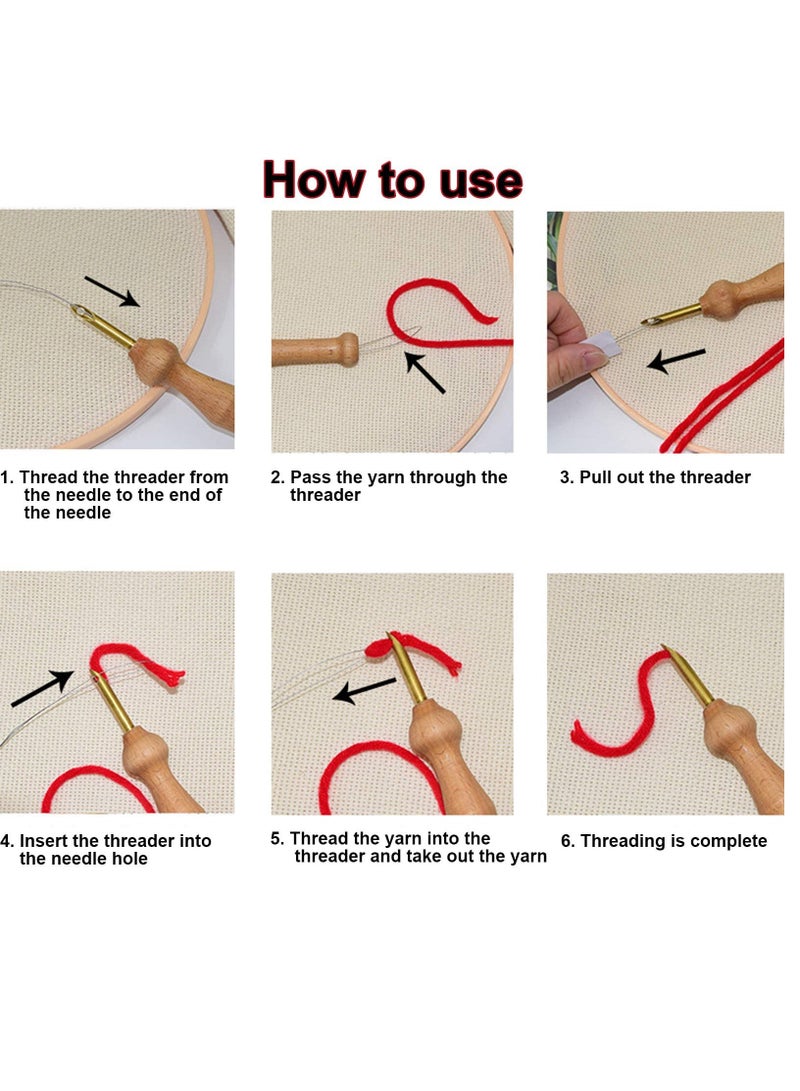 How to use

1. Thread the threader from the needle to the end of the needle

2. Pass the yarn through the threader

3. Pull out the threader

4. Insert the threader into the needle hole

5. Thread the yarn into the threader and take out the yarn

6. Threading is complete