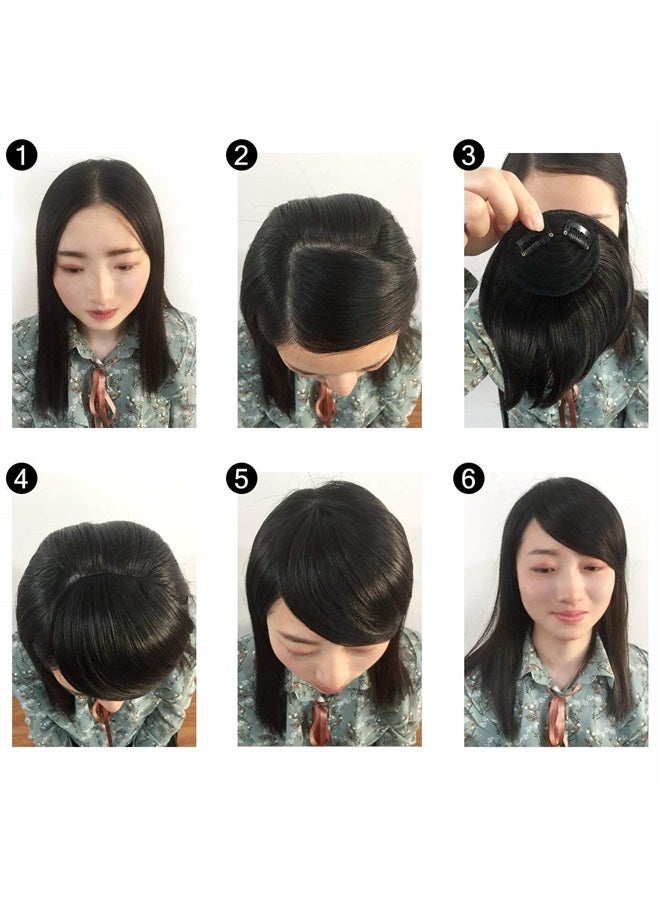 1
2
3
4
5
6