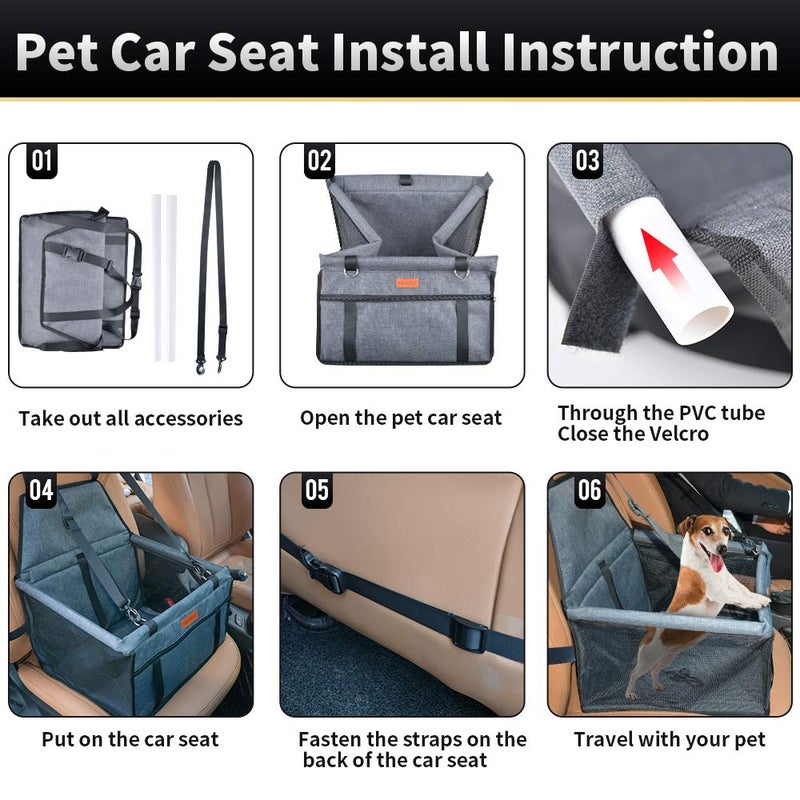 Pet Car Seat Install Instruction

01

Take out all accessories

02

Open the pet car seat

03

Through the PVC tube
Close the Velcro

04

Put on the car seat

05

Fasten the straps on the back of the car seat

06

Travel with your pet