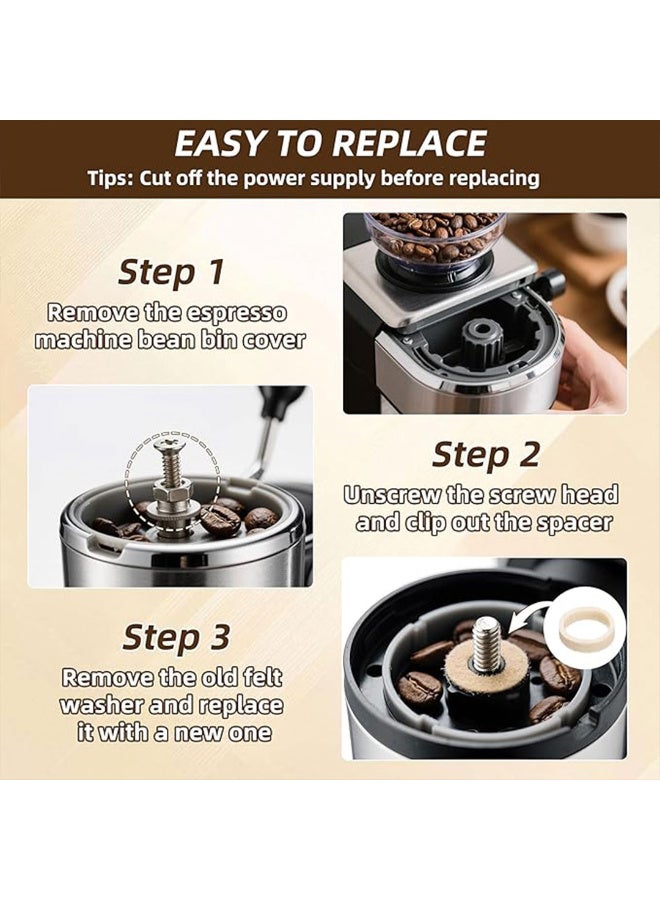 EASY TO REPLACE

Tips: Cut off the power supply before replacing

Step 1

Remove the espresso machine bean bin cover

Step 2

Unscrew the screw head and clip out the spacer

Step 3

Remove the old felt washer and replace it with a new one