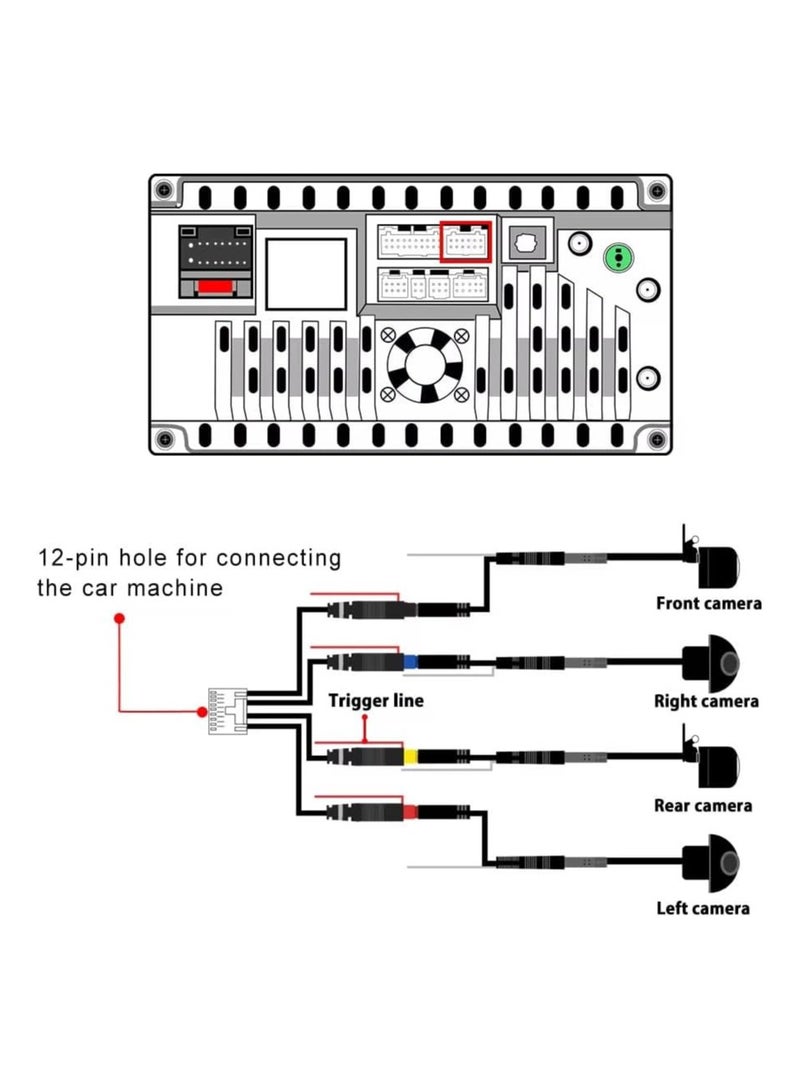 12-pin hole for connecting the car machine

Front camera

Trigger line

Right camera

Rear camera

Left camera