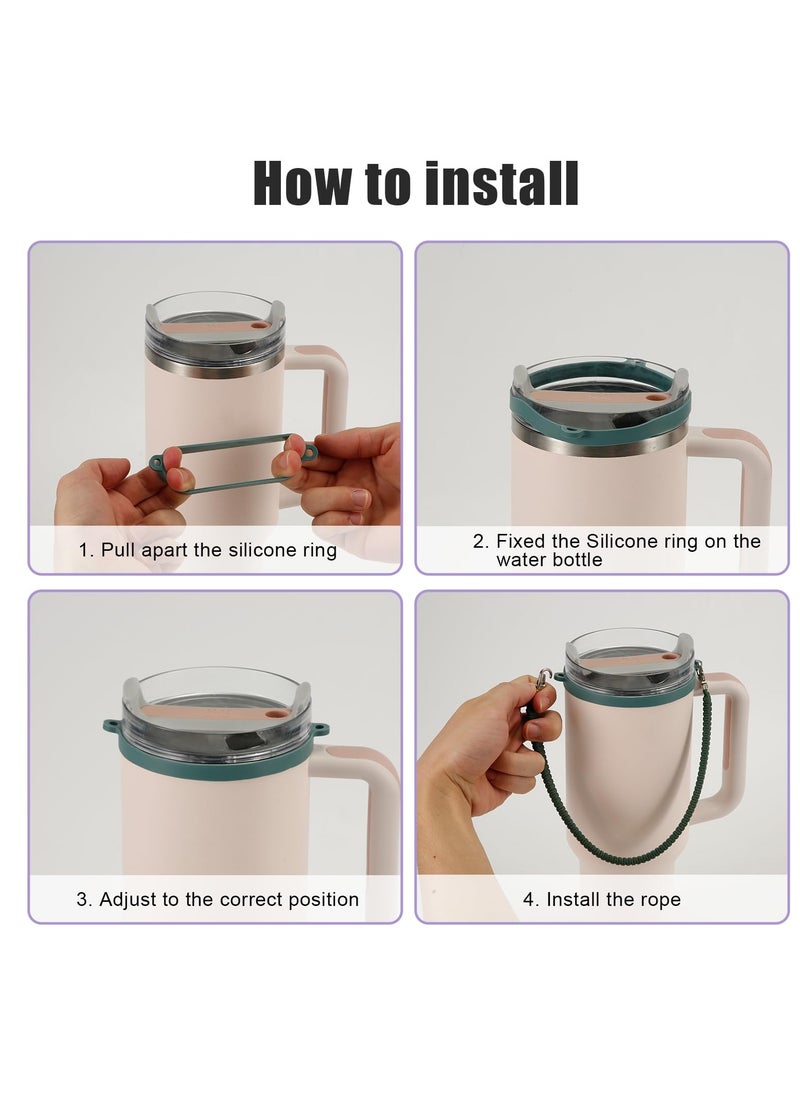 How to install

1. Pull apart the silicone ring

2. Fixed the Silicone ring on the water bottle

3. Adjust to the correct position

4. Install the rope