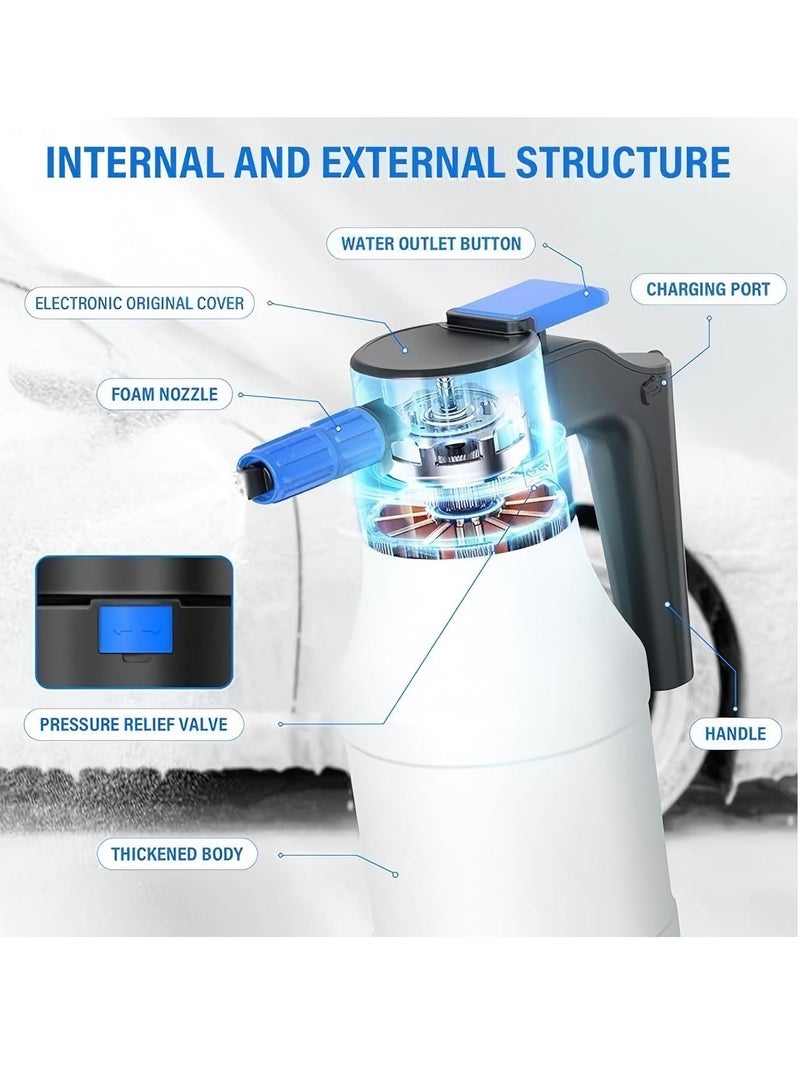 INTERNAL AND EXTERNAL STRUCTURE

WATER OUTLET BUTTON

ELECTRONIC ORIGINAL COVER

CHARGING PORT

FOAM NOZZLE

PRESSURE RELIEF VALVE

HANDLE

THICKENED BODY