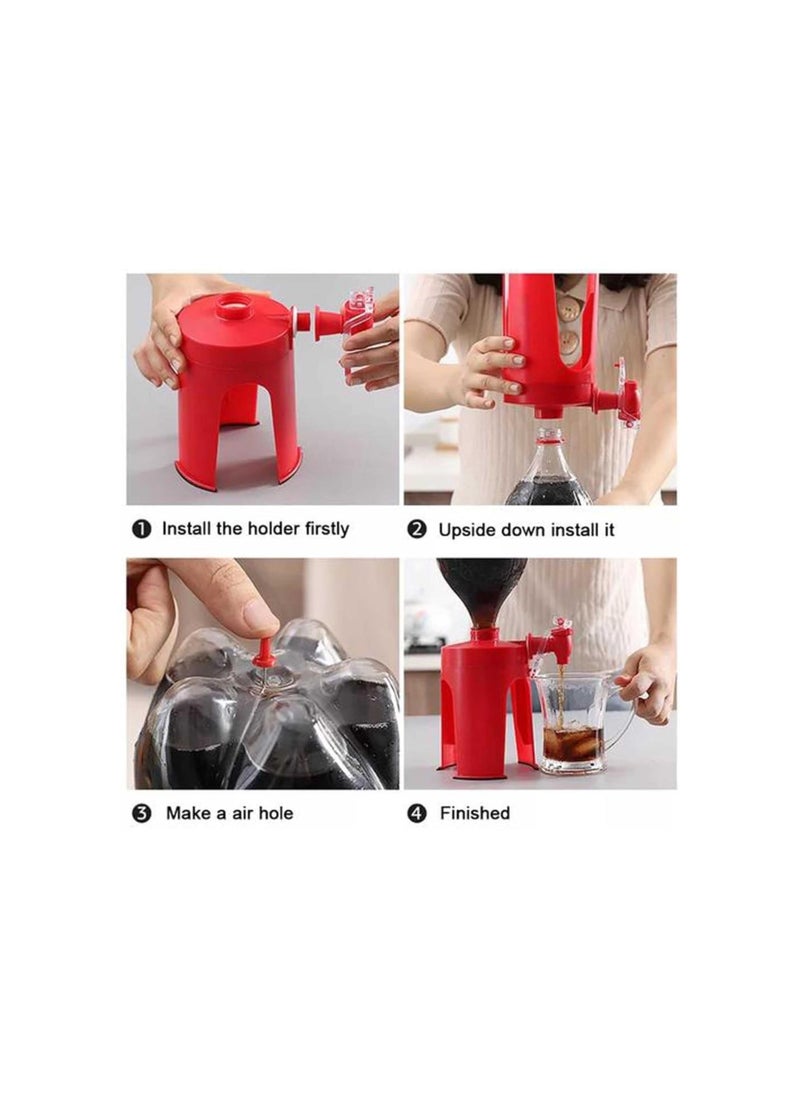 ❶ Install the holder firstly

❷ Upside down install it

❸ Make a air hole

❹ Finished