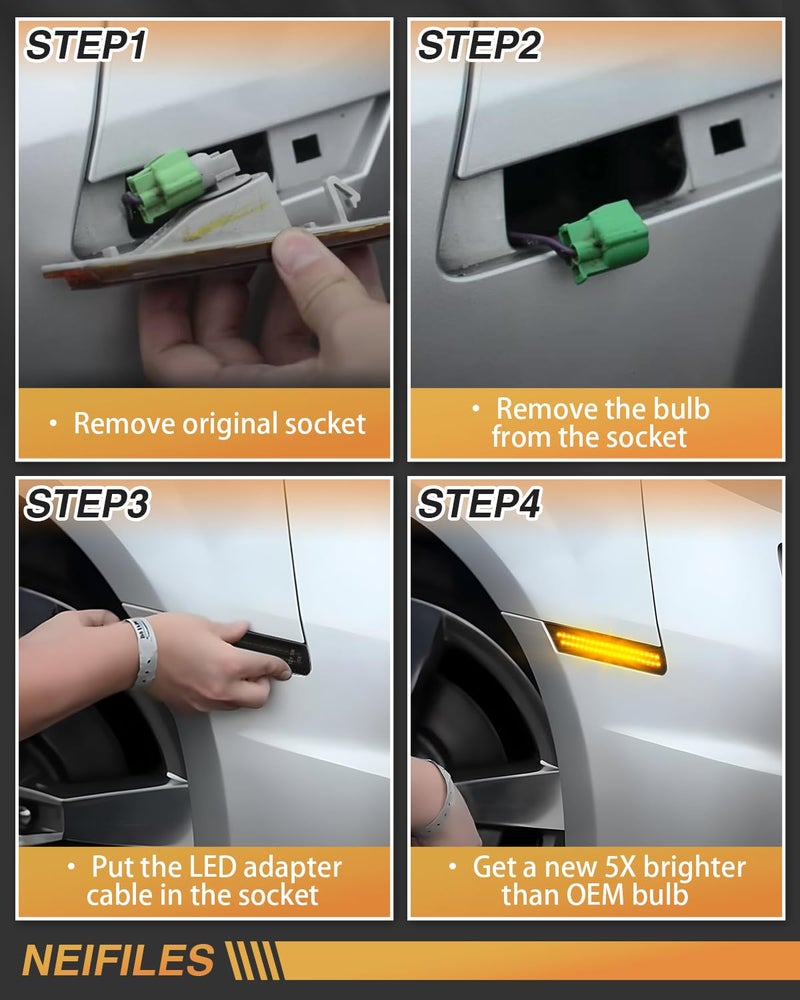 STEP1

• Remove original socket

STEP2

• Remove the bulb from the socket

STEP3

• Put the LED adapter cable in the socket

STEP4

• Get a new 5X brighter than OEM bulb

NEIFILES