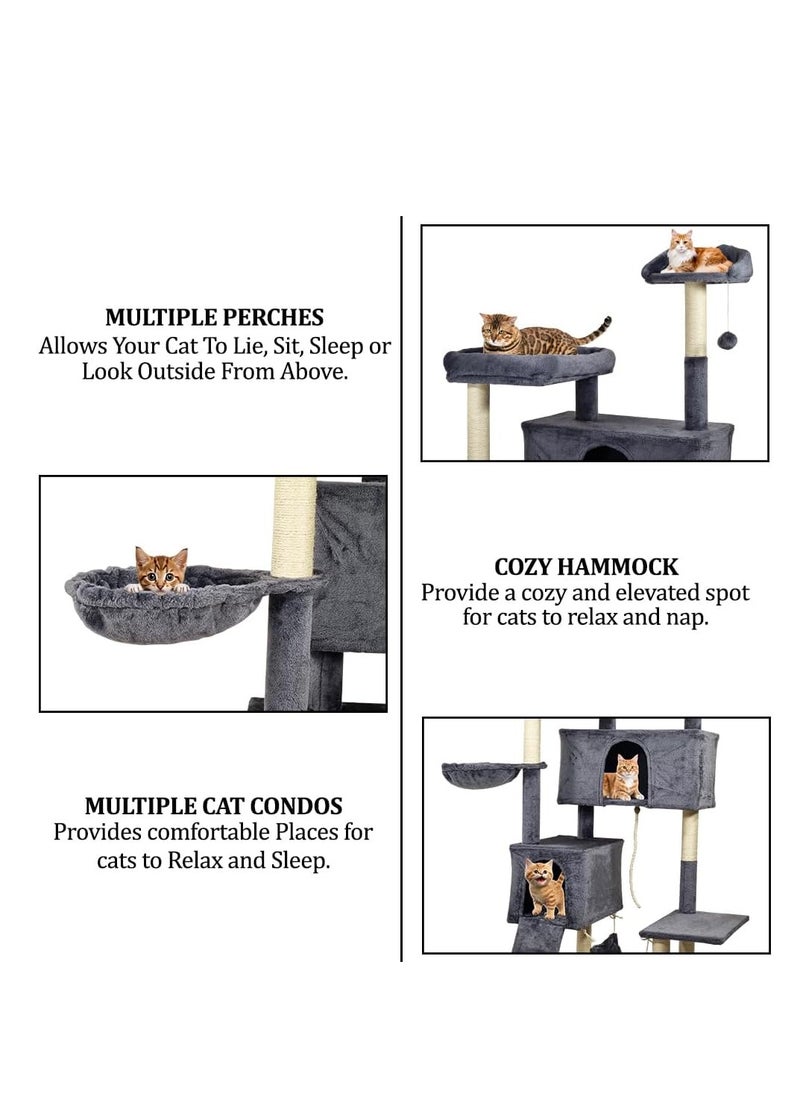 MULTIPLE PERCHES
Allows Your Cat To Lie, Sit, Sleep or Look Outside From Above.

COZY HAMMOCK
Provide a cozy and elevated spot for cats to relax and nap.

MULTIPLE CAT CONDOS
Provides comfortable Places for cats to Relax and Sleep.