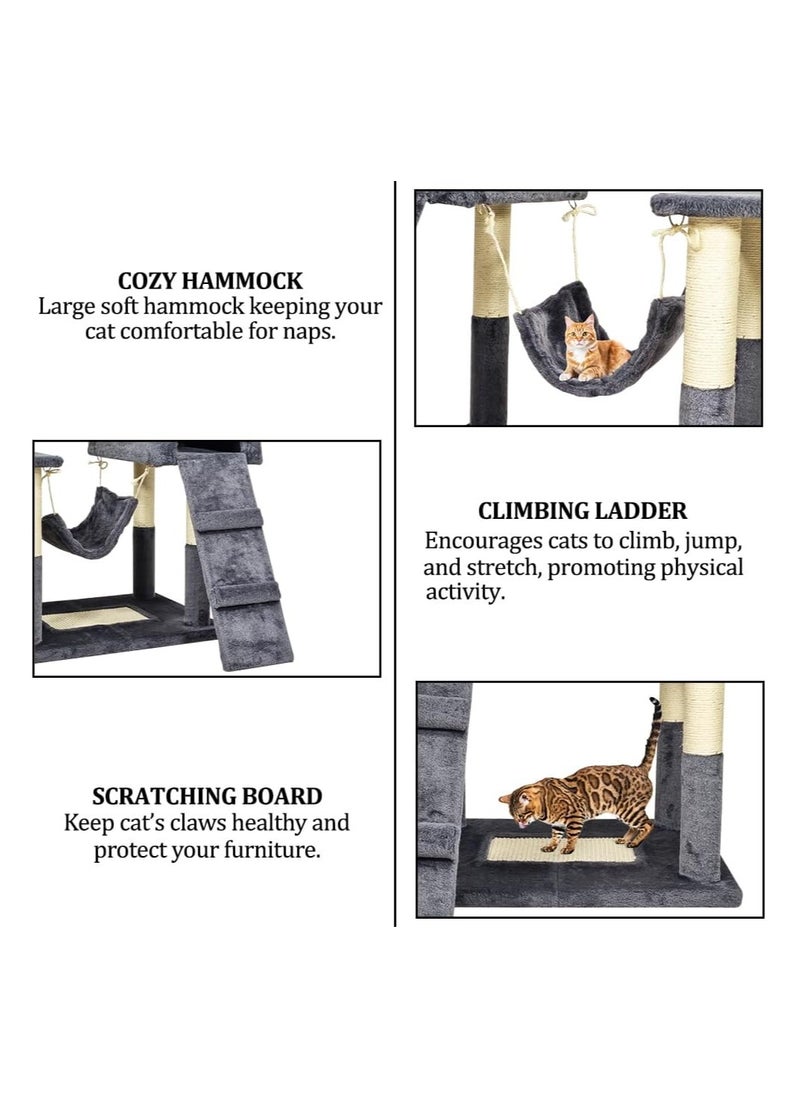 COZY HAMMOCK
Large soft hammock keeping your cat comfortable for naps.

CLIMBING LADDER
Encourages cats to climb, jump, and stretch, promoting physical activity.

SCRATCHING BOARD
Keep cat's claws healthy and protect your furniture.