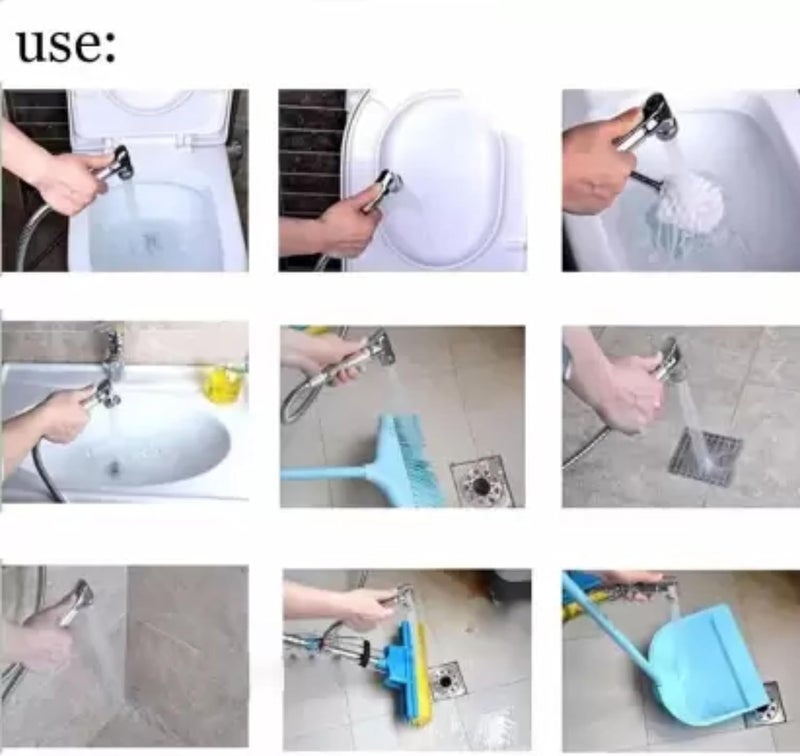 use: