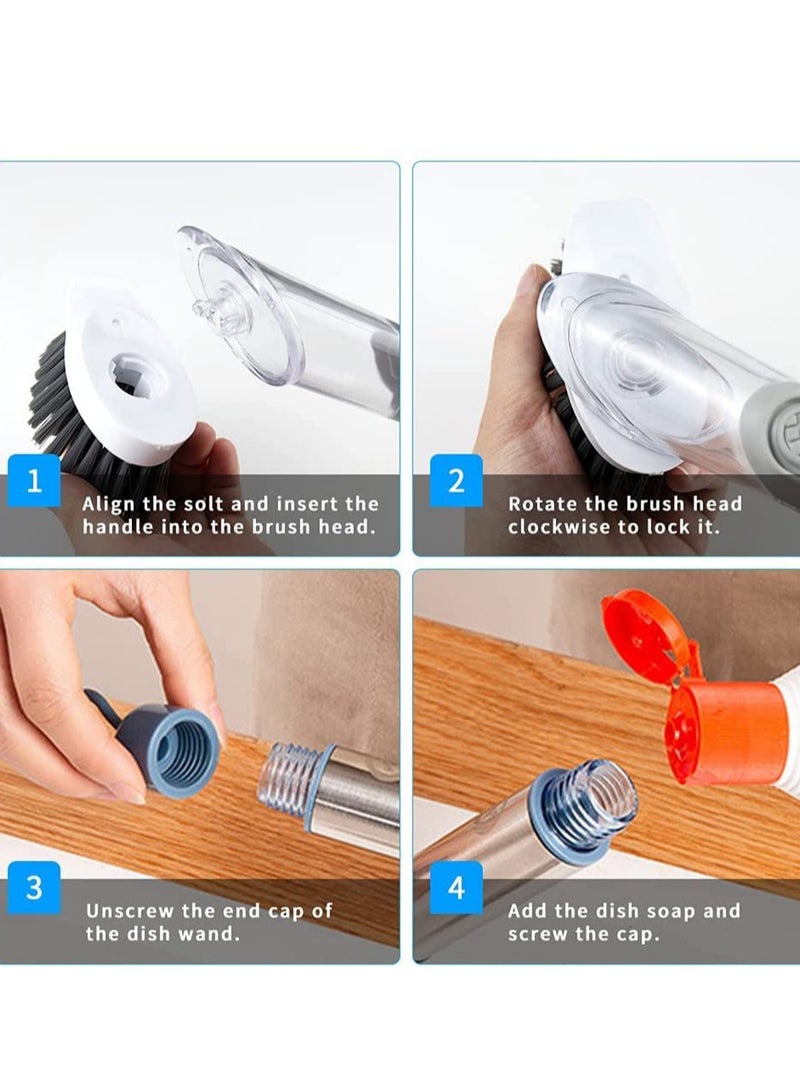 1

Align the solt and insert the handle into the brush head.

2

Rotate the brush head clockwise to lock it.

3

Unscrew the end cap of the dish wand.

4

Add the dish soap and screw the cap.