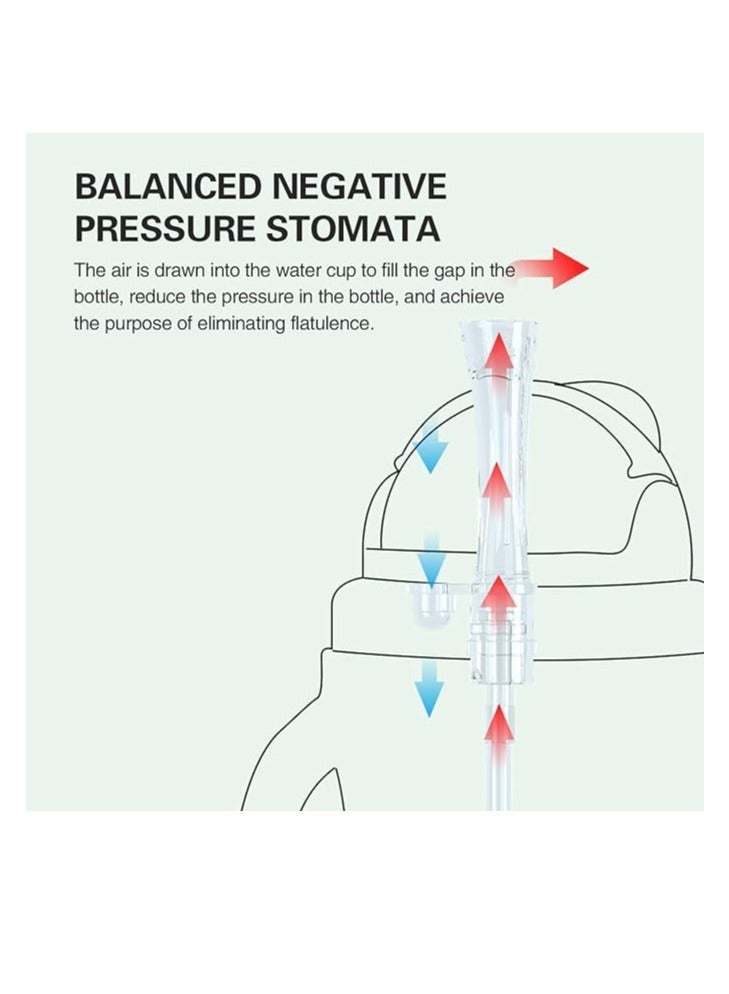 BALANCED NEGATIVE PRESSURE STOMATA

The air is drawn into the water cup to fill the gap in the bottle, reduce the pressure in the bottle, and achieve the purpose of eliminating flatulence.