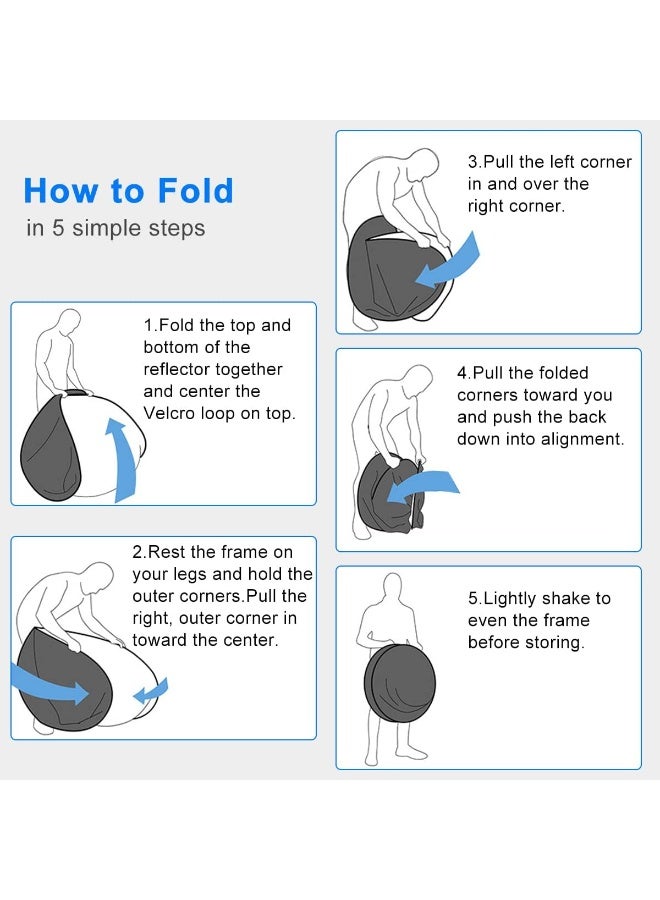 How to Fold
in 5 simple steps

1.Fold the top and bottom of the reflector together and center the Velcro loop on top.

2.Rest the frame on your legs and hold the outer corners.Pull the right, outer corner in toward the center.

3.Pull the left corner in and over the right corner.

4.Pull the folded corners toward you and push the back down into alignment.

5.Lightly shake to even the frame before storing.