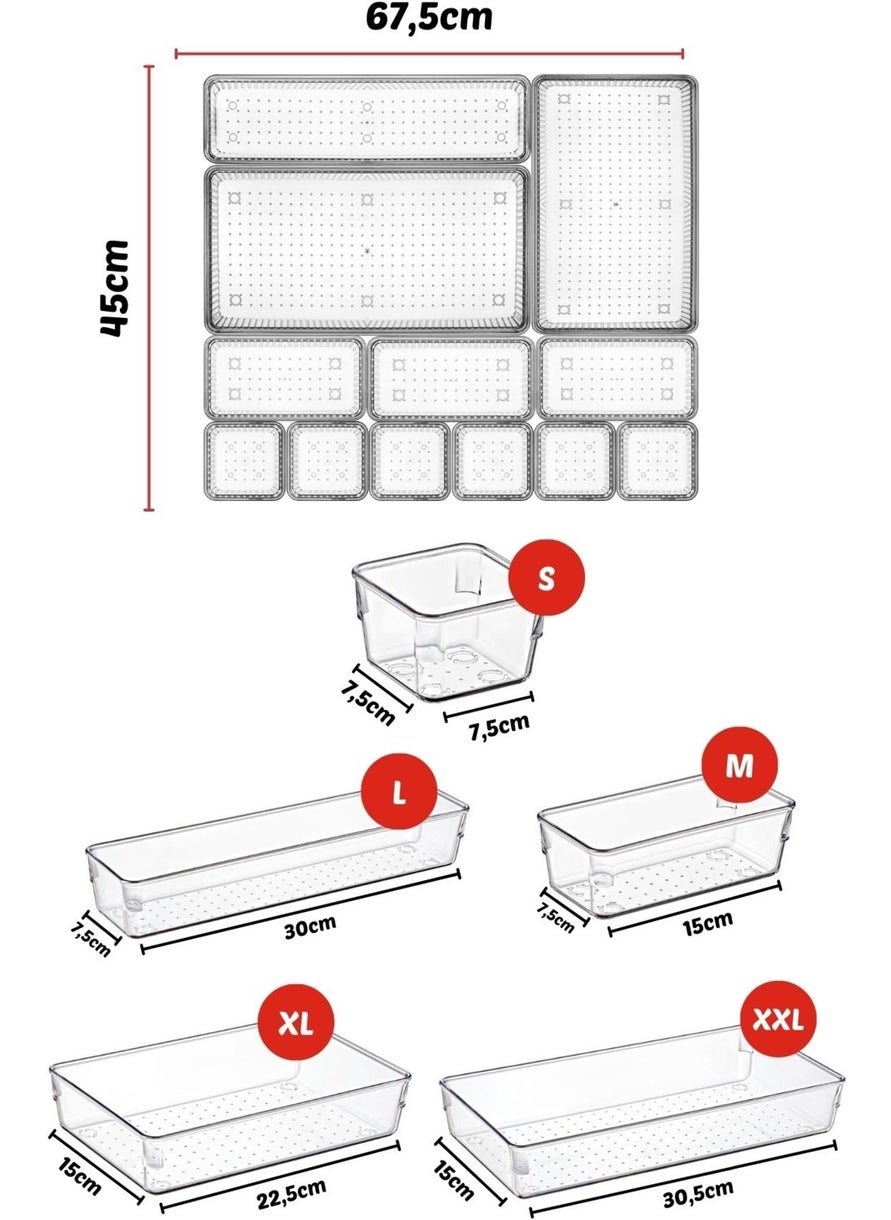 67,5cm

45cm

S

7,5cm

7,5cm

L

7,5cm

30cm

M

7,5cm

15cm

XL

15cm

22,5cm

XXL

15cm

30,5cm