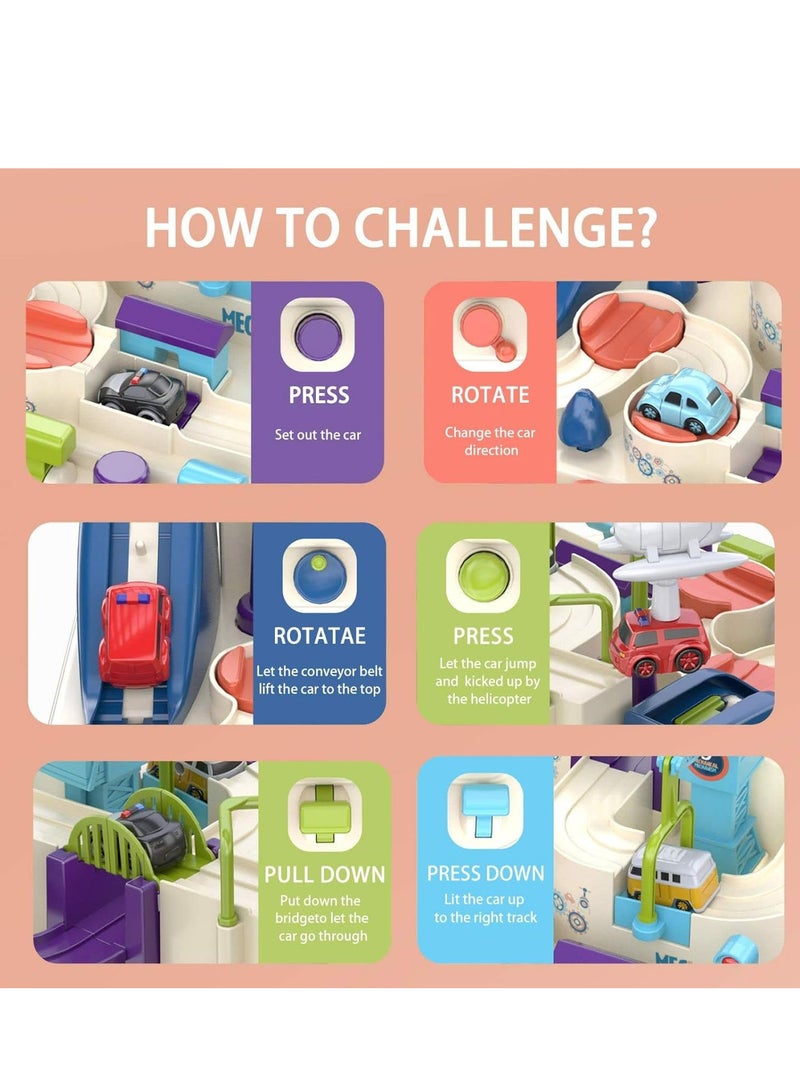 HOW TO CHALLENGE?

PRESS
Set out the car

ROTATE
Change the car direction

ROTATAE
Let the conveyor belt lift the car to the top

PRESS
Let the car jump and kicked up by the helicopter

PULL DOWN
Put down the bridgeto let the car go through

PRESS DOWN
Lit the car up to the right track