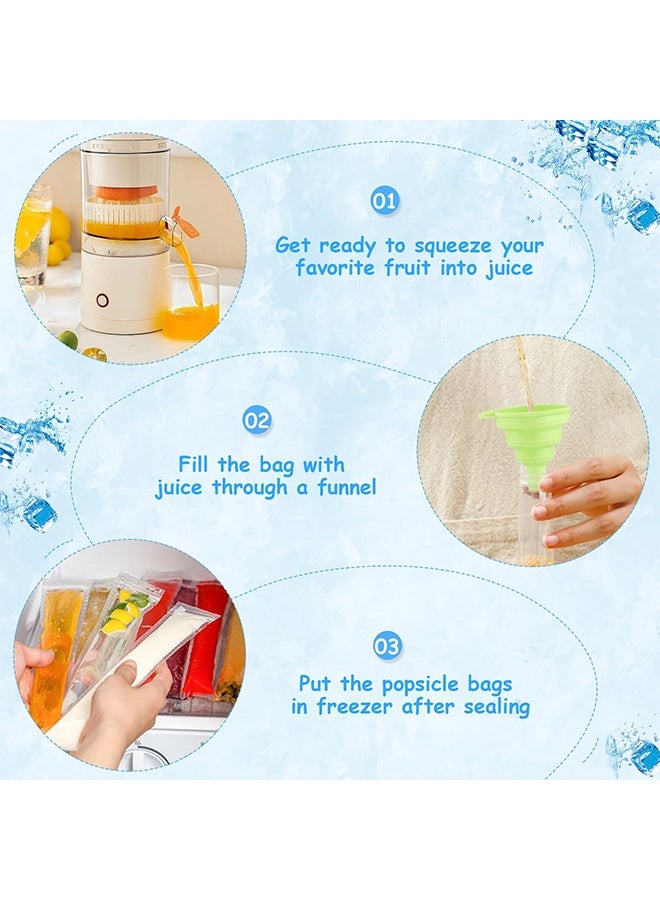 01

Get ready to squeeze your favorite fruit into juice

02

Fill the bag with juice through a funnel

03

Put the popsicle bags in freezer after sealing