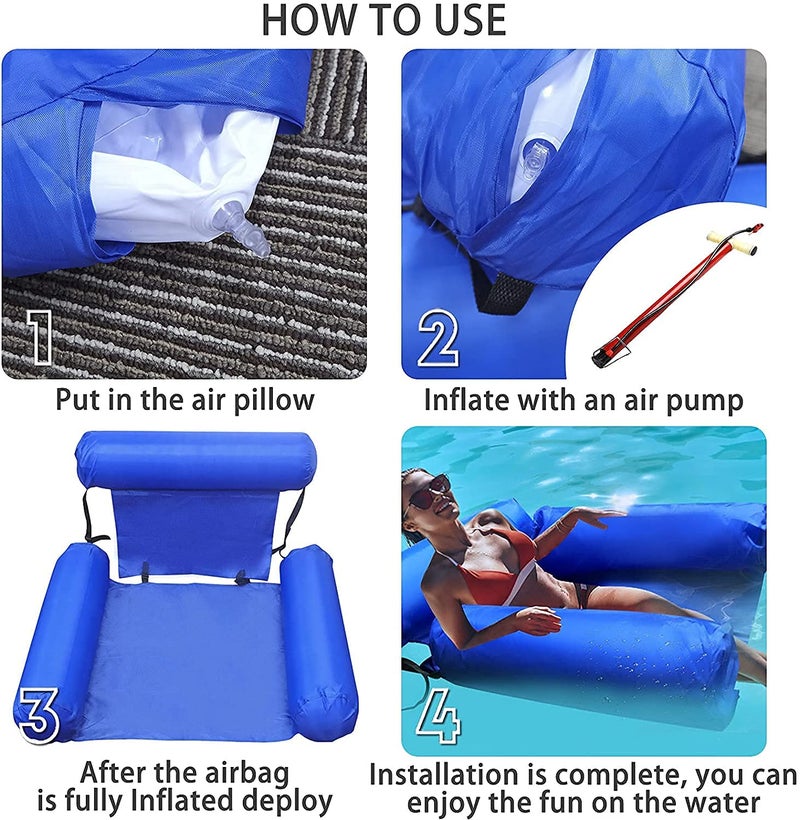 HOW TO USE

1

Put in the air pillow

2

Inflate with an air pump

3

After the airbag is fully Inflated deploy

4

Installation is complete, you can enjoy the fun on the water