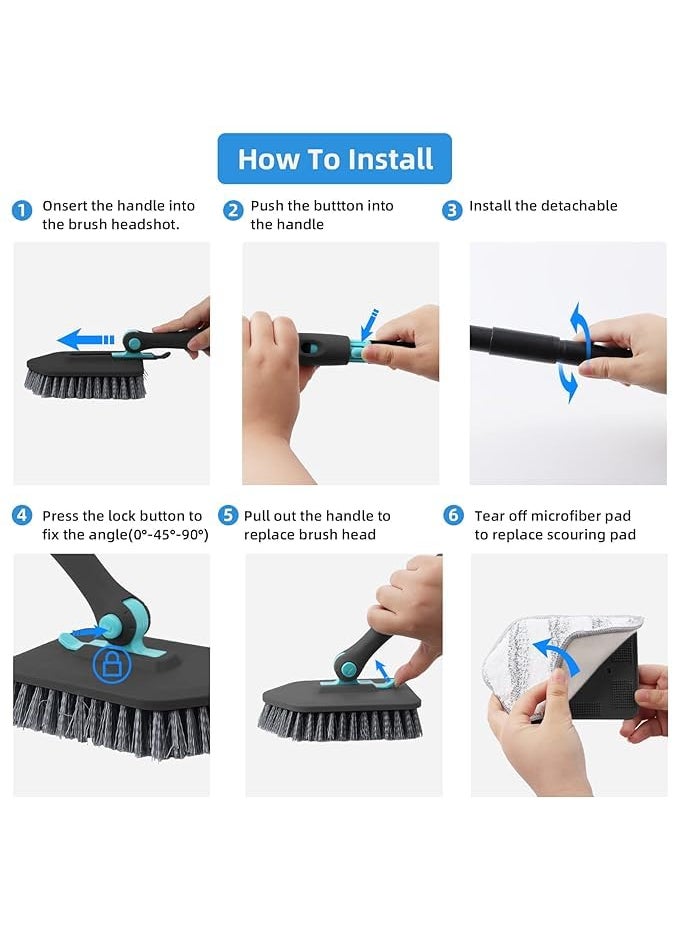 How To Install

1 Onsert the handle into the brush headshot.

2 Push the buttton into the handle

3 Install the detachable

4 Press the lock button to fix the angle(0°-45°-90°)

5 Pull out the handle to replace brush head

6 Tear off microfiber pad to replace scouring pad