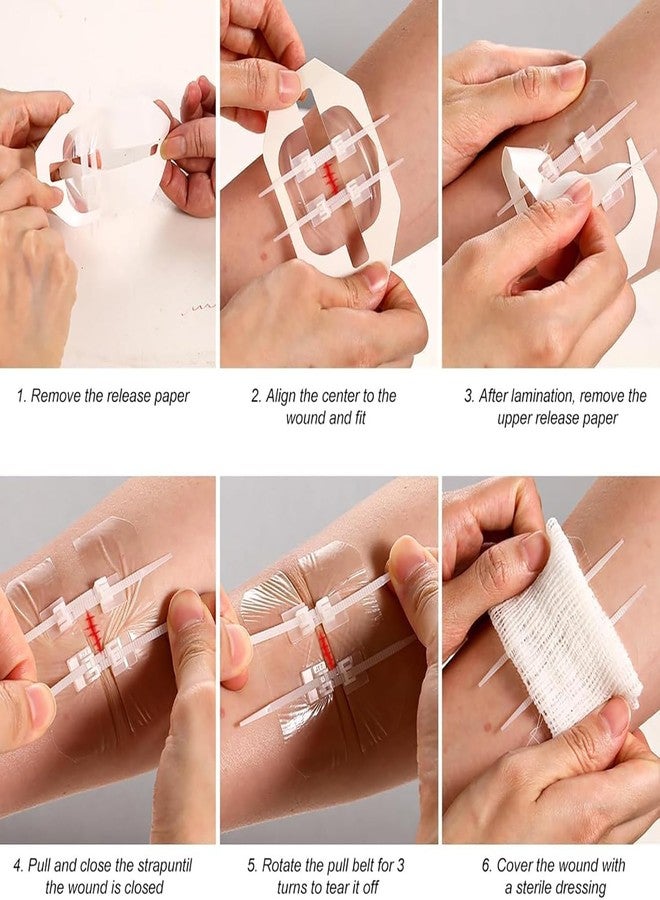 1. Remove the release paper

2. Align the center to the wound and fit

3. After lamination, remove the upper release paper

4. Pull and close the strapuntil the wound is closed

5. Rotate the pull belt for 3 turns to tear it off

6. Cover the wound with a sterile dressing