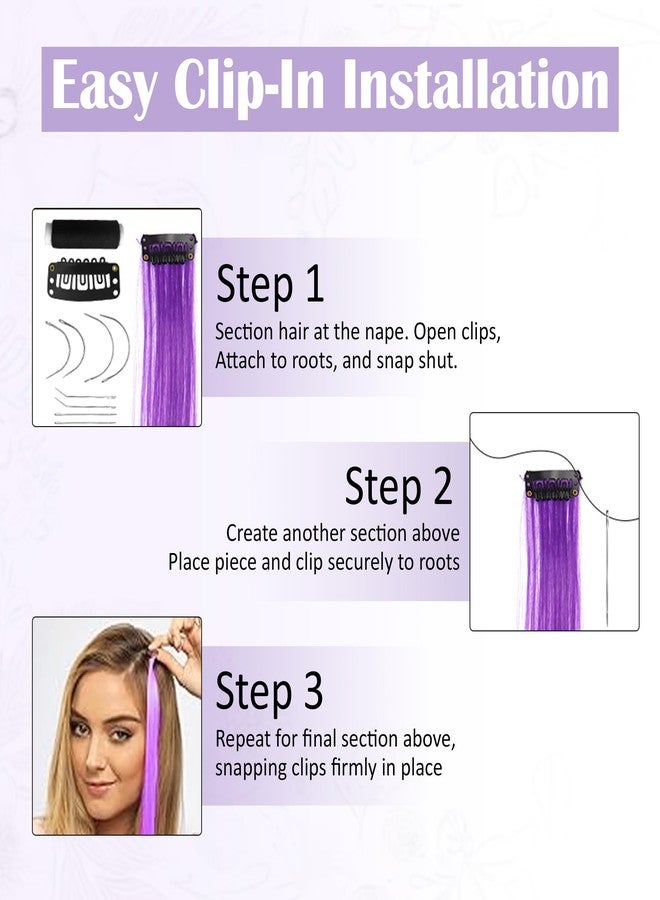 Easy Clip-In Installation

Step 1

Section hair at the nape. Open clips, Attach to roots, and snap shut.

Step 2

Create another section above
Place piece and clip securely to roots

Step 3

Repeat for final section above, snapping clips firmly in place