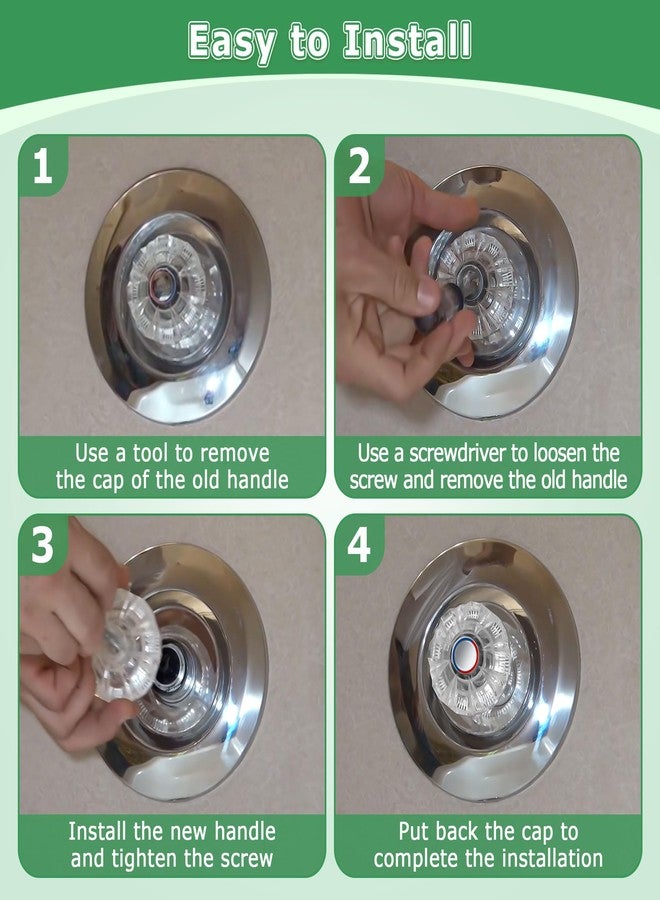 Easy to Install

1

Use a tool to remove the cap of the old handle

2

Use a screwdriver to loosen the screw and remove the old handle

3

Install the new handle and tighten the screw

4

Put back the cap to complete the installation